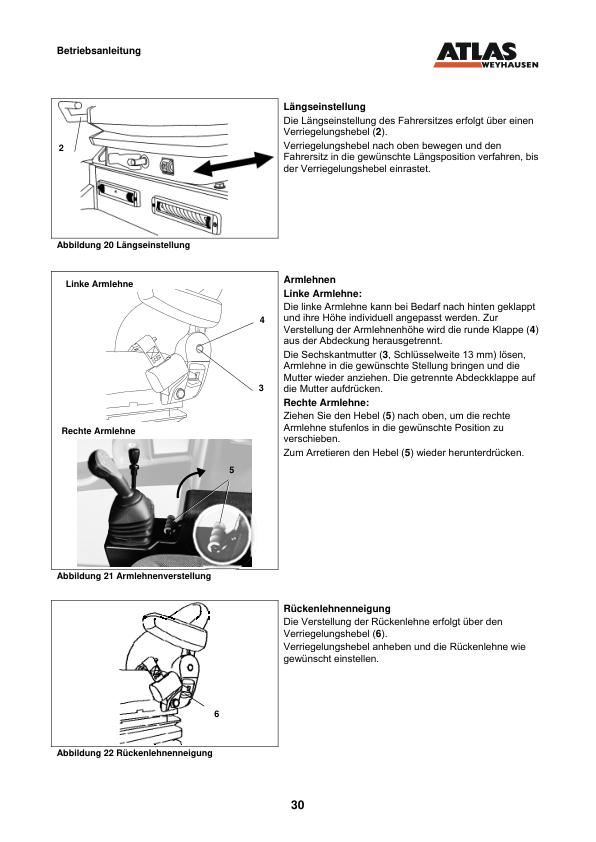 Betriebsanleitung

ATLAS WEYHAUSEN

2

Abbildung 20 Längseinstellung

Längseinstellung
Die Längseinstellung des Fahrersitzes erfolgt über einen Verriegelungshebel (2).
Verriegelungshebel nach oben bewegen und den Fahrersitz in die gewünschte Längsposition verfahren, bis der Verriegelungshebel einrastet.

Linke Armlehne

4

3

Rechte Armlehne

5

Abbildung 21 Armlehnenverstellung

Armlehnen
Linke Armlehne:
Die linke Armlehne kann bei Bedarf nach hinten geklappt und ihre Höhe individuell angepasst werden. Zur Verstellung der Armlehnenhöhe wird die runde Klappe (4) aus der Abdeckung herausgetrennt.
Die Sechskantmutter (3, Schlüsselweite 13 mm) lösen, Armlehne in die gewünschte Stellung bringen und die Mutter wieder anziehen. Die getrennte Abdeckklappe auf die Mutter aufdrücken.
Rechte Armlehne:
Ziehen Sie den Hebel (5) nach oben, um die rechte Armlehne stufenlos in die gewünschte Position zu verschieben.
Zum Arretieren den Hebel (5) wieder herunterdrücken.

6

Abbildung 22 Rückenlehnenneigung

Rückenlehnenneigung
Die Verstellung der Rückenlehne erfolgt über den Verriegelungshebel (6).
Verriegelungshebel anheben und die Rückenlehne wie gewünscht einstellen.

30