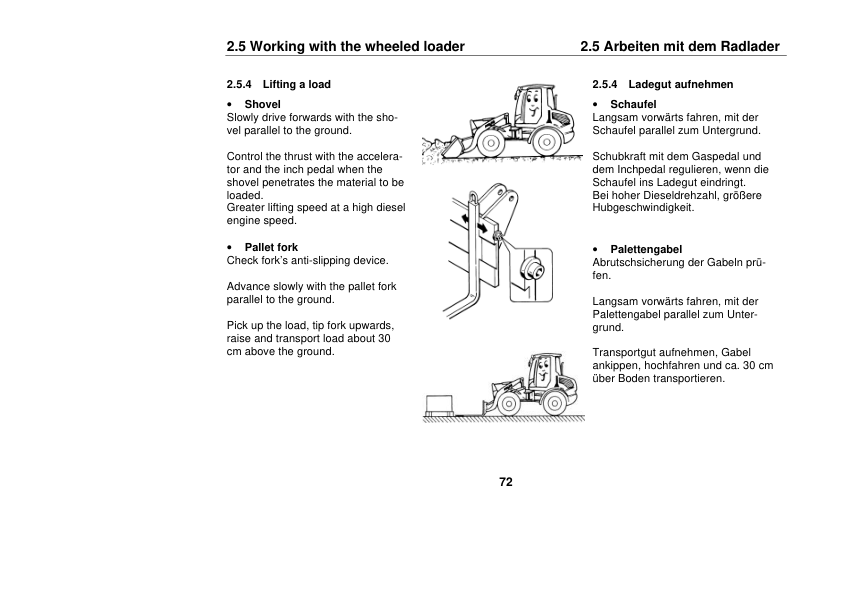 2.5 Working with the wheeled loader

2.5.4 Lifting a load

• Shovel
Slowly drive forwards with the shovel parallel to the ground.

Control the thrust with the accelerator and the inch pedal when the shovel penetrates the material to be loaded.
Greater lifting speed at a high diesel engine speed.

• Pallet fork
Check fork's anti-slipping device.

Advance slowly with the pallet fork parallel to the ground.

Pick up the load, tip fork upwards, raise and transport load about 30 cm above the ground.

2.5 Arbeiten mit dem Radlader

2.5.4 Ladegut aufnehmen

• Schaufel
Langsam vorwärts fahren, mit der Schaufel parallel zum Untergrund.

Schubkraft mit dem Gaspedal und dem Inchpedal regulieren, wenn die Schaufel ins Ladegut eindringt.
Bei hoher Dieseldrehzahl, größere Hubgeschwindigkeit.

• Palettengabel
Abrutschsicherung der Gabeln prüfen.

Langsam vorwärts fahren, mit der Palettengabel parallel zum Untergrund.

Transportgut aufnehmen, Gabel ankippen, hochfahren und ca. 30 cm über Boden transportieren.

72