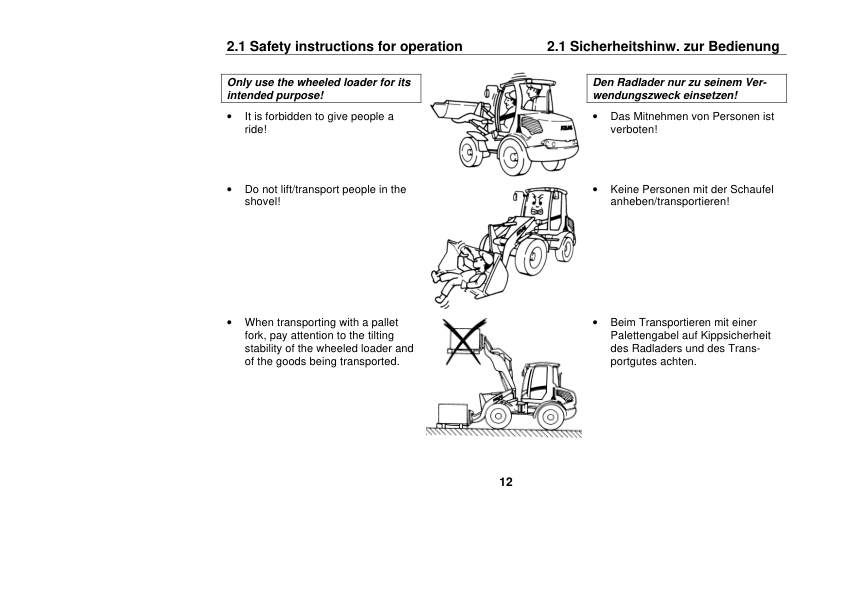 2.1 Safety instructions for operation

Only use the wheeled loader for its intended purpose!

• It is forbidden to give people a ride!

• Do not lift/transport people in the shovel!

• When transporting with a pallet fork, pay attention to the tilting stability of the wheeled loader and of the goods being transported.

2.1 Sicherheitshinw. zur Bedienung

Den Radlader nur zu seinem Verwendungszweck einsetzen!

• Das Mitnehmen von Personen ist verboten!

• Keine Personen mit der Schaufel anheben/transportieren!

• Beim Transportieren mit einer Palettengabel auf Kippsicherheit des Radladers und des Transportgutes achten.

12