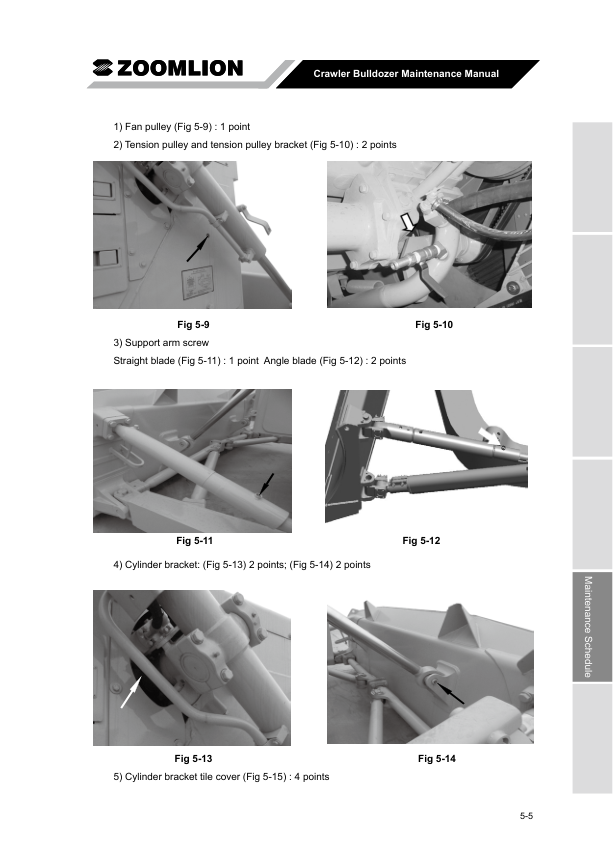 ZOOMLION
Crawler Bulldozer Maintenance Manual

1) Fan pulley (Fig 5-9) : 1 point
2) Tension pulley and tension pulley bracket (Fig 5-10) : 2 points

Fig 5-9
Fig 5-10

3) Support arm screw
Straight blade (Fig 5-11) : 1 point Angle blade (Fig 5-12) : 2 points

Fig 5-11
Fig 5-12

4) Cylinder bracket: (Fig 5-13) 2 points; (Fig 5-14) 2 points

Fig 5-13
Fig 5-14

5) Cylinder bracket tile cover (Fig 5-15) : 4 points

Maintenance Schedule

5-5