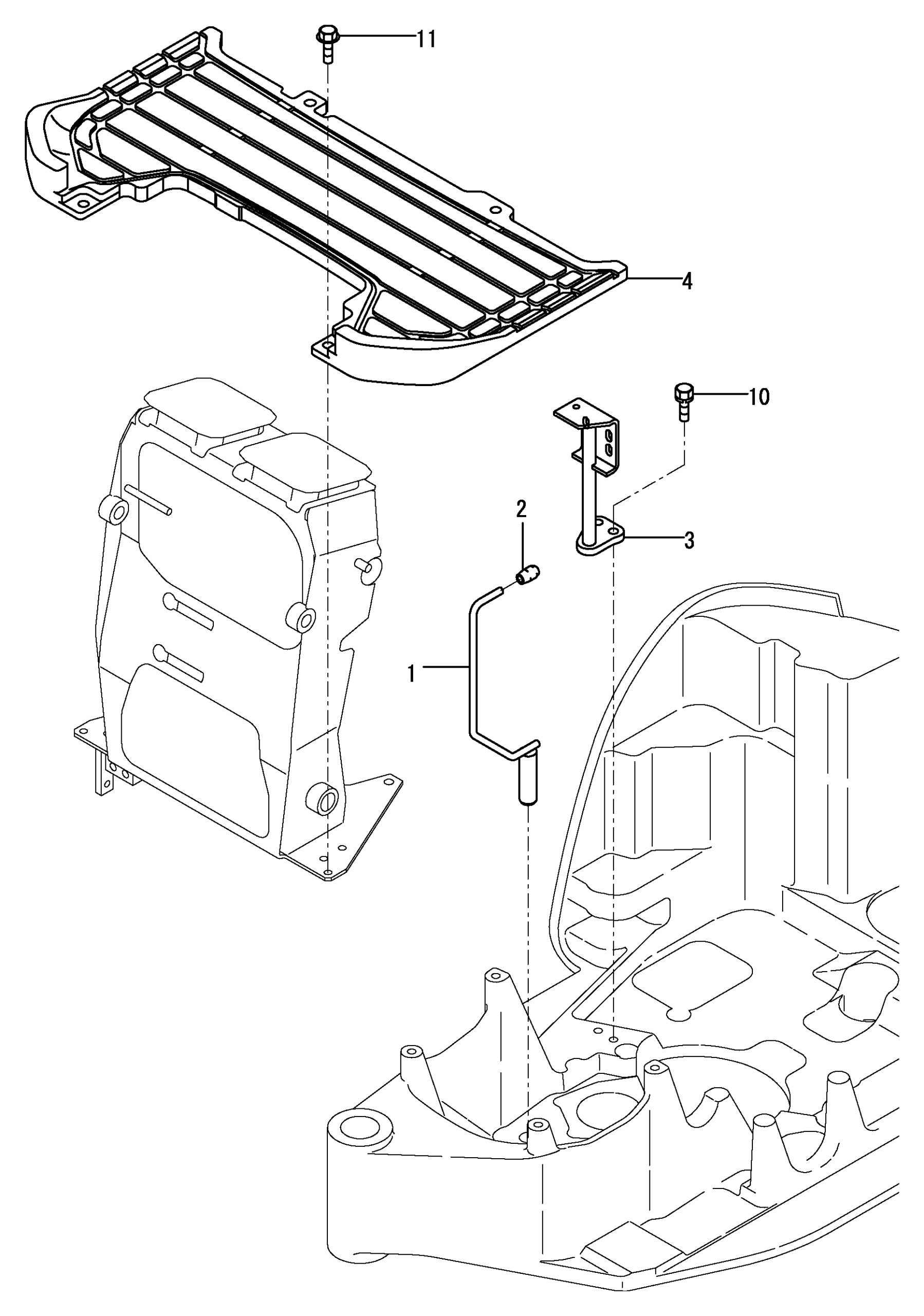 11
4
10
2
3
1