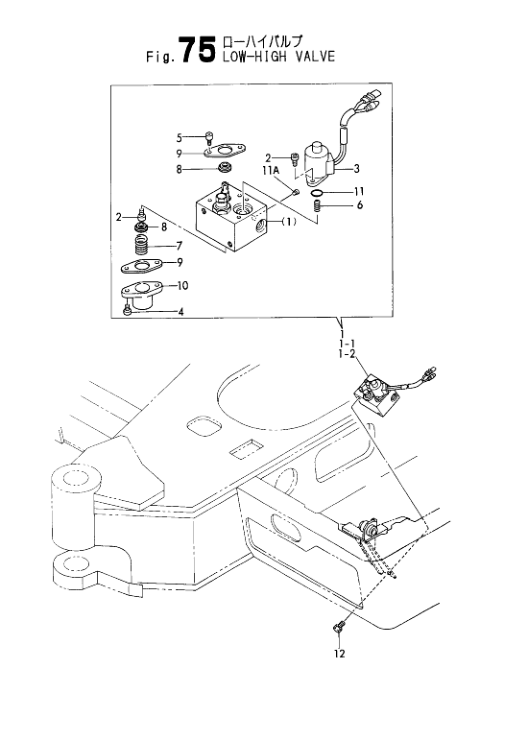 Fig. 75 ローハイバルブ
LOW-HIGH VALVE

5
9
8
2
11A
3
11
6
(1)
2
8
7
9
10
4

1
1-1
1-2

12