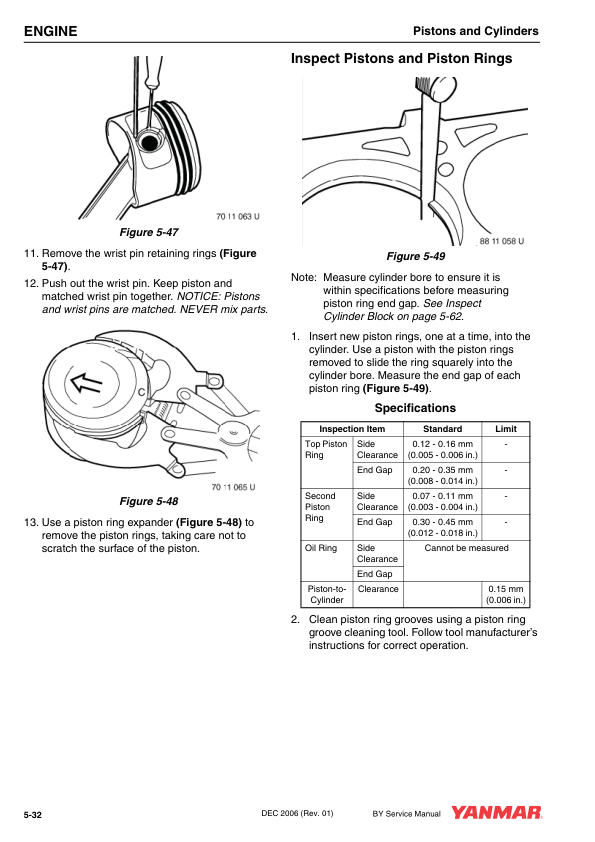 ENGINE

Pistons and Cylinders

70 11 063 U

Figure 5-47

11. Remove the wrist pin retaining rings (Figure 5-47).

12. Push out the wrist pin. Keep piston and matched wrist pin together. NOTICE: Pistons and wrist pins are matched. NEVER mix parts.

70 11 065 U

Figure 5-48

13. Use a piston ring expander (Figure 5-48) to remove the piston rings, taking care not to scratch the surface of the piston.

Inspect Pistons and Piston Rings

88 11 058 U

Figure 5-49

Note: Measure cylinder bore to ensure it is within specifications before measuring piston ring end gap. See Inspect Cylinder Block on page 5-62.

1. Insert new piston rings, one at a time, into the cylinder. Use a piston with the piston rings removed to slide the ring squarely into the cylinder bore. Measure the end gap of each piston ring (Figure 5-49).

Specifications

| Inspection Item | | Standard | Limit |
|---|---|---|---|
| Top Piston Ring | Side Clearance | 0.12 - 0.16 mm (0.005 - 0.006 in.) | - |
| | End Gap | 0.20 - 0.35 mm (0.008 - 0.014 in.) | - |
| Second Piston Ring | Side Clearance | 0.07 - 0.11 mm (0.003 - 0.004 in.) | - |
| | End Gap | 0.30 - 0.45 mm (0.012 - 0.018 in.) | - |
| Oil Ring | Side Clearance | Cannot be measured | |
| | End Gap | | |
| Piston-to-Cylinder | Clearance | | 0.15 mm (0.006 in.) |

2. Clean piston ring grooves using a piston ring groove cleaning tool. Follow tool manufacturer's instructions for correct operation.

5-32

DEC 2006 (Rev. 01)

BY Service Manual

YANMAR