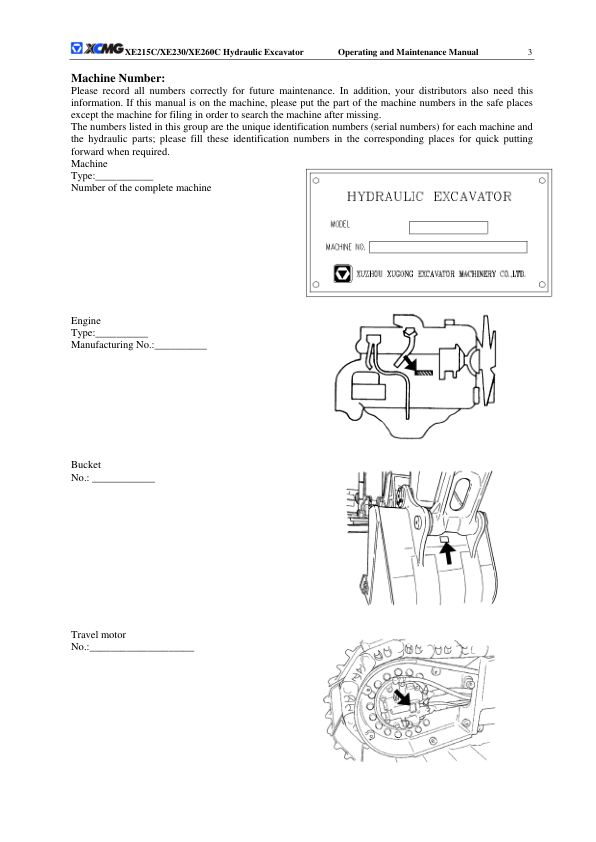 XCMG XE215C/XE230/XE260C Hydraulic Excavator Operating and Maintenance Manual 3

Machine Number:
Please record all numbers correctly for future maintenance. In addition, your distributors also need this information. If this manual is on the machine, please put the part of the machine numbers in the safe places except the machine for filing in order to search the machine after missing.
The numbers listed in this group are the unique identification numbers (serial numbers) for each machine and the hydraulic parts; please fill these identification numbers in the corresponding places for quick putting forward when required.
Machine
Type:___________
Number of the complete machine

HYDRAULIC EXCAVATOR
MODEL
MACHINE NO.
XUZHOU XUGONG EXCAVATOR MACHINERY CO.,LTD.

Engine
Type:__________
Manufacturing No.:__________

Bucket
No.: ____________

Travel motor
No.:____________________