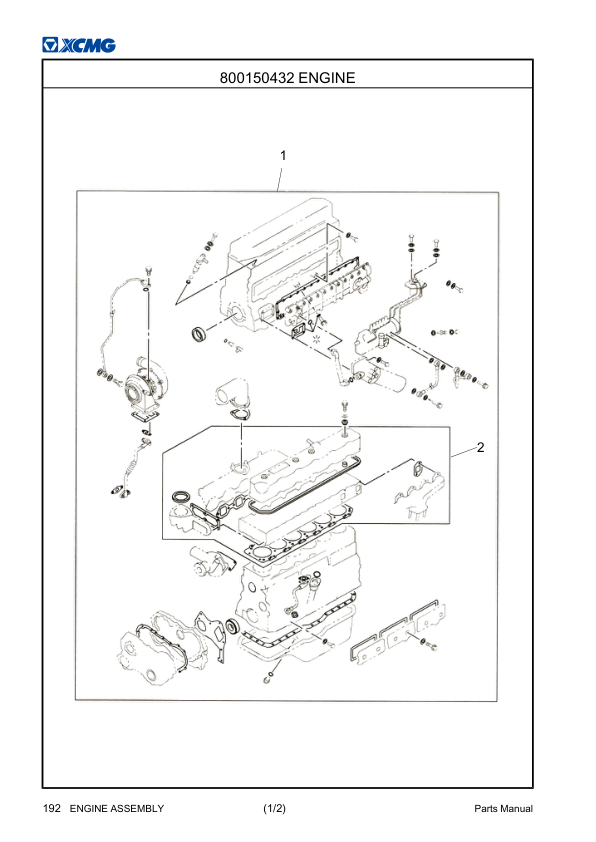 XCMG

800150432 ENGINE

1

2

192 ENGINE ASSEMBLY (1/2) Parts Manual