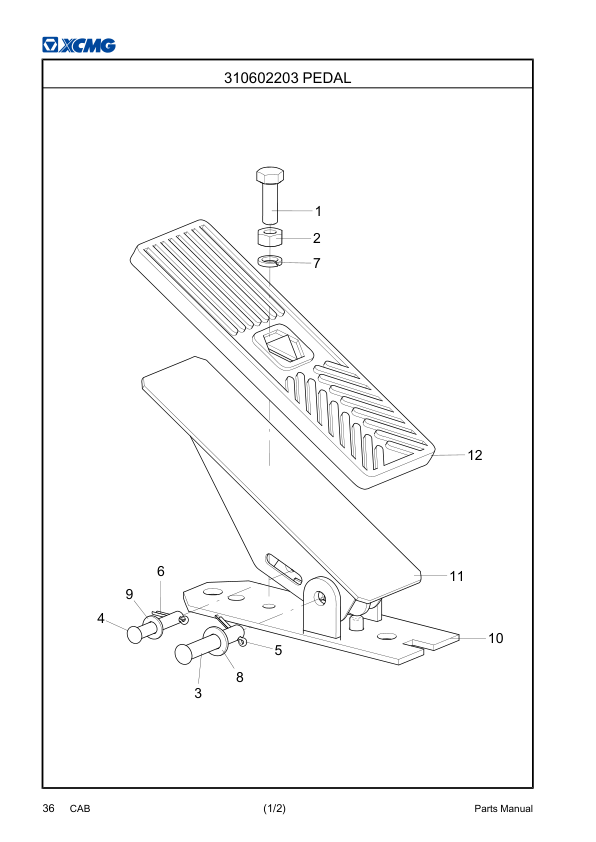 XCMG

310602203 PEDAL

1
2
7
12
11
6
9
4
10
5
8
3

36 CAB (1/2) Parts Manual