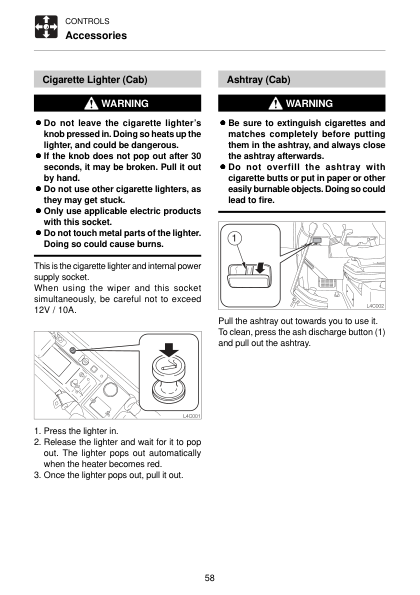 CONTROLS
Accessories

Cigarette Lighter (Cab)

WARNING

● Do not leave the cigarette lighter's knob pressed in. Doing so heats up the lighter, and could be dangerous.
● If the knob does not pop out after 30 seconds, it may be broken. Pull it out by hand.
● Do not use other cigarette lighters, as they may get stuck.
● Only use applicable electric products with this socket.
● Do not touch metal parts of the lighter. Doing so could cause burns.

This is the cigarette lighter and internal power supply socket.
When using the wiper and this socket simultaneously, be careful not to exceed 12V / 10A.

L4C001

1. Press the lighter in.
2. Release the lighter and wait for it to pop out. The lighter pops out automatically when the heater becomes red.
3. Once the lighter pops out, pull it out.

Ashtray (Cab)

WARNING

● Be sure to extinguish cigarettes and matches completely before putting them in the ashtray, and always close the ashtray afterwards.
● Do not overfill the ashtray with cigarette butts or put in paper or other easily burnable objects. Doing so could lead to fire.

1

L4C002

Pull the ashtray out towards you to use it.
To clean, press the ash discharge button (1) and pull out the ashtray.

58