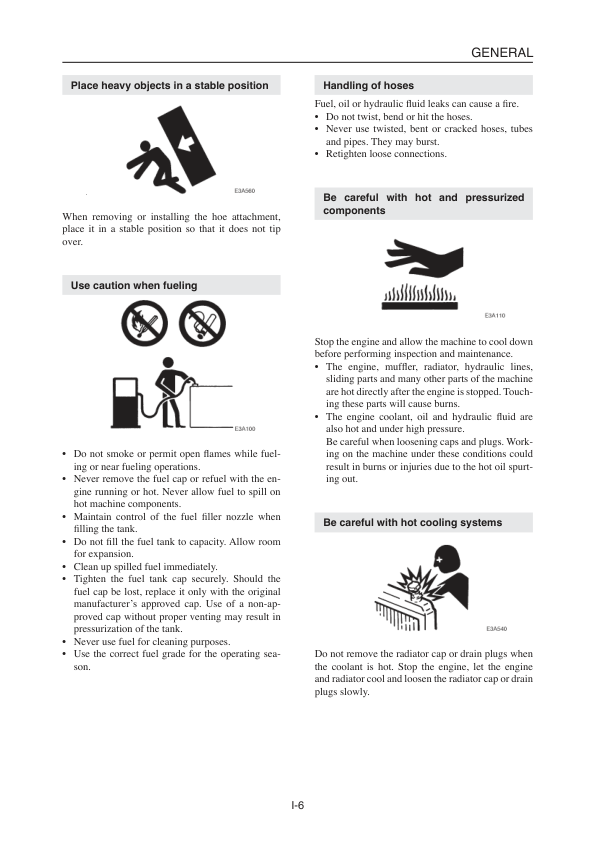 GENERAL

Place heavy objects in a stable position

E3A560

When removing or installing the hoe attachment, place it in a stable position so that it does not tip over.

Use caution when fueling

E3A100

• Do not smoke or permit open flames while fueling or near fueling operations.
• Never remove the fuel cap or refuel with the engine running or hot. Never allow fuel to spill on hot machine components.
• Maintain control of the fuel filler nozzle when filling the tank.
• Do not fill the fuel tank to capacity. Allow room for expansion.
• Clean up spilled fuel immediately.
• Tighten the fuel tank cap securely. Should the fuel cap be lost, replace it only with the original manufacturer's approved cap. Use of a non-approved cap without proper venting may result in pressurization of the tank.
• Never use fuel for cleaning purposes.
• Use the correct fuel grade for the operating season.

Handling of hoses

Fuel, oil or hydraulic fluid leaks can cause a fire.
• Do not twist, bend or hit the hoses.
• Never use twisted, bent or cracked hoses, tubes and pipes. They may burst.
• Retighten loose connections.

Be careful with hot and pressurized components

E3A110

Stop the engine and allow the machine to cool down before performing inspection and maintenance.
• The engine, muffler, radiator, hydraulic lines, sliding parts and many other parts of the machine are hot directly after the engine is stopped. Touching these parts will cause burns.
• The engine coolant, oil and hydraulic fluid are also hot and under high pressure.
Be careful when loosening caps and plugs. Working on the machine under these conditions could result in burns or injuries due to the hot oil spurting out.

Be careful with hot cooling systems

E3A540

Do not remove the radiator cap or drain plugs when the coolant is hot. Stop the engine, let the engine and radiator cool and loosen the radiator cap or drain plugs slowly.

I-6