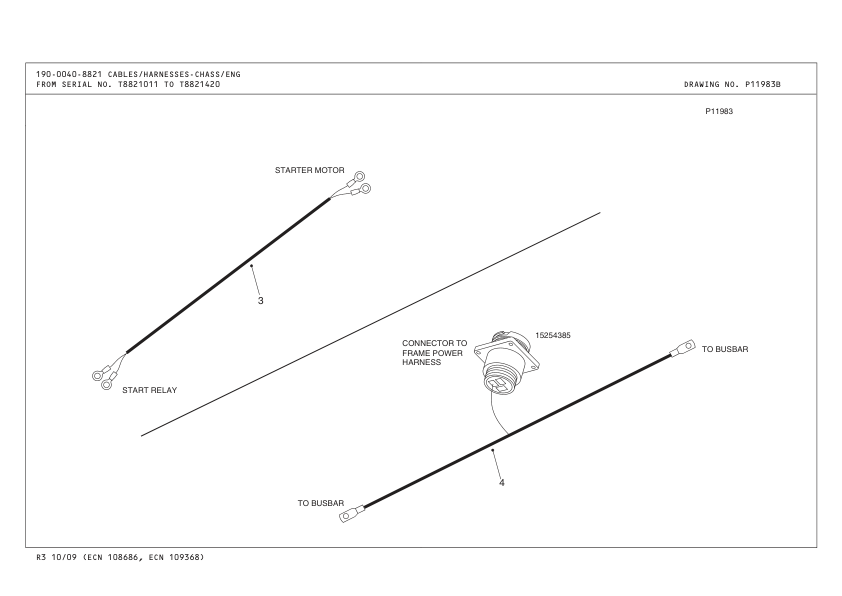 190-0040-8821 CABLES/HARNESSES-CHASS/ENG
FROM SERIAL NO. T8821011 TO T8821420

DRAWING NO. P11983B

P11983

STARTER MOTOR

3

START RELAY

CONNECTOR TO FRAME POWER HARNESS

15254385

TO BUSBAR

4

TO BUSBAR

R3 10/09 (ECN 108686, ECN 109368)