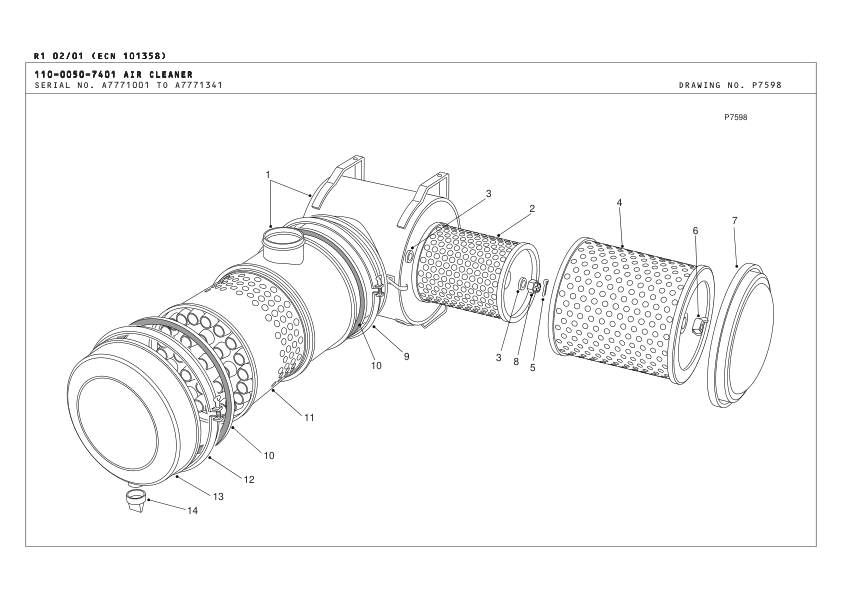 R1 02/01 (ECN 101358)

110-0050-7401 AIR CLEANER
SERIAL NO. A7771001 TO A7771341

DRAWING NO. P7598

P7598

1
3
2
4
6
7
3
8
5
10
9
11
10
12
13
14