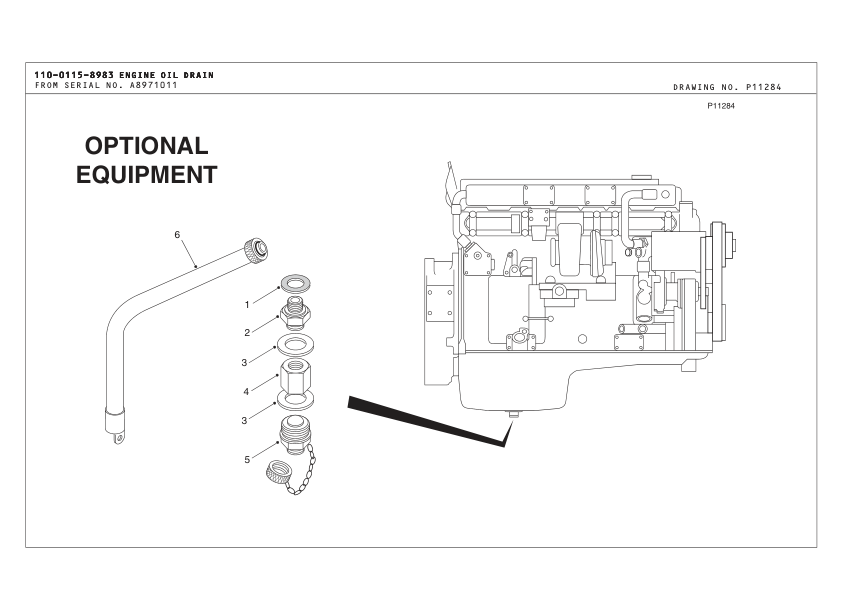 110-0115-8983 ENGINE OIL DRAIN
FROM SERIAL NO. A8971011
DRAWING NO. P11284

P11284

OPTIONAL EQUIPMENT

6
1
2
3
4
3
5