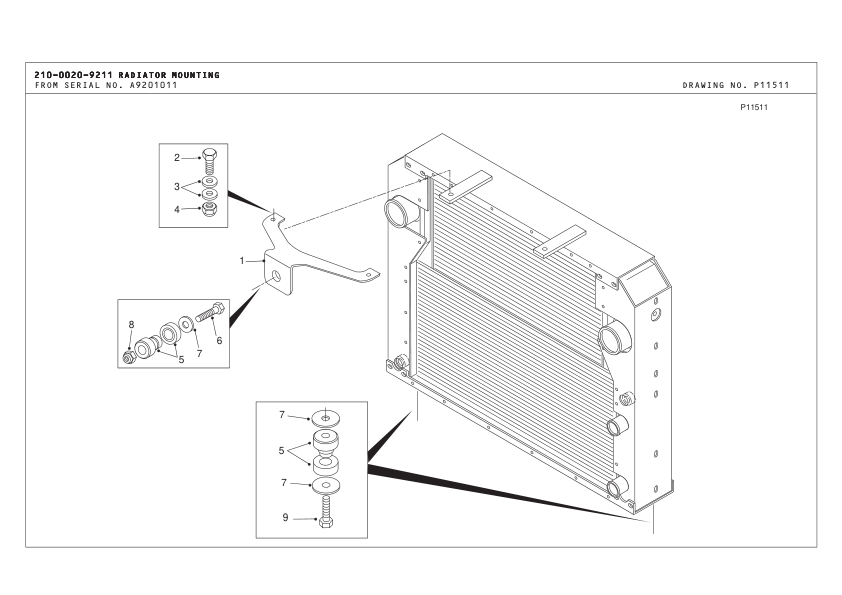 210-0020-9211 RADIATOR MOUNTING
FROM SERIAL NO. A9201011

DRAWING NO. P11511

P11511

2
3
4
1
8
5
7
6
7
5
7
9