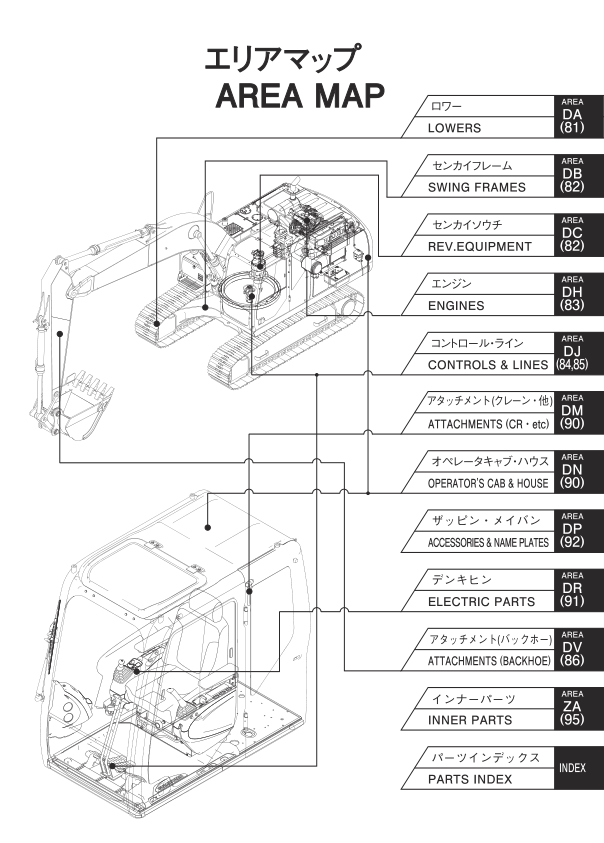 エリアマップ
AREA MAP

ロワー
LOWERS
AREA DA (81)

センカイフレーム
SWING FRAMES
AREA DB (82)

センカイソウチ
REV.EQUIPMENT
AREA DC (82)

エンジン
ENGINES
AREA DH (83)

コントロール・ライン
CONTROLS & LINES
AREA DJ (84,85)

アタッチメント(クレーン・他)
ATTACHMENTS (CR・etc)
AREA DM (90)

オペレータキャブ・ハウス
OPERATOR'S CAB & HOUSE
AREA DN (90)

ザッピン・メイバン
ACCESSORIES & NAME PLATES
AREA DP (92)

デンキヒン
ELECTRIC PARTS
AREA DR (91)

アタッチメント(バックホー)
ATTACHMENTS (BACKHOE)
AREA DV (86)

インナーパーツ
INNER PARTS
AREA ZA (95)

パーツインデックス
PARTS INDEX
INDEX