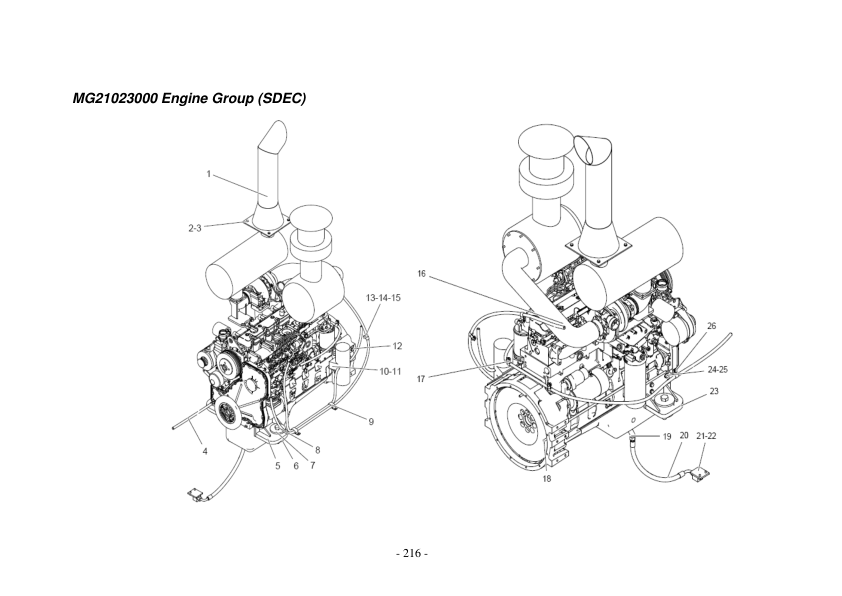 MG21023000 Engine Group (SDEC)

1
2-3
13-14-15
12
10-11
9
4
5
6
7
8
16
17
26
24-25
23
19
20
21-22
18

- 216 -