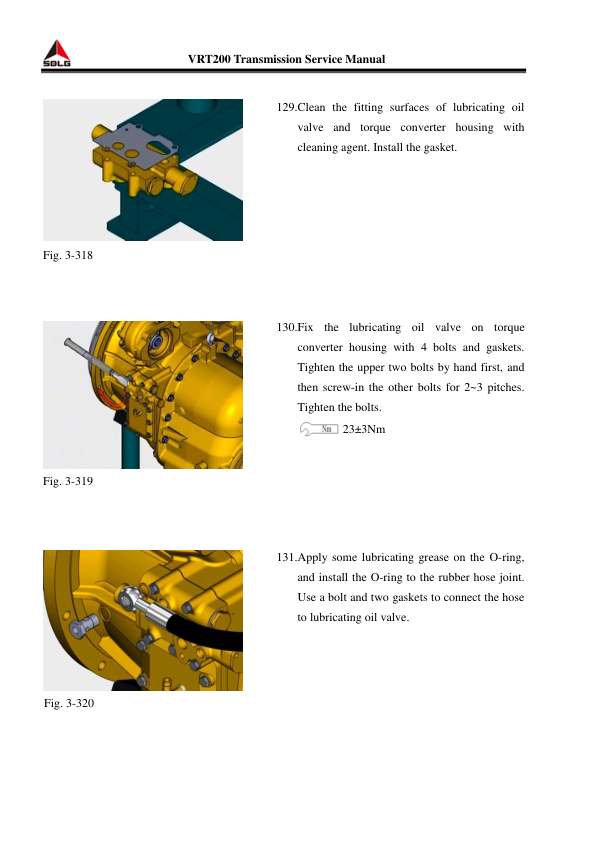 SDLG

VRT200 Transmission Service Manual

129.Clean the fitting surfaces of lubricating oil valve and torque converter housing with cleaning agent. Install the gasket.

Fig. 3-318

130.Fix the lubricating oil valve on torque converter housing with 4 bolts and gaskets. Tighten the upper two bolts by hand first, and then screw-in the other bolts for 2~3 pitches. Tighten the bolts.

Nm 23±3Nm

Fig. 3-319

131.Apply some lubricating grease on the O-ring, and install the O-ring to the rubber hose joint. Use a bolt and two gaskets to connect the hose to lubricating oil valve.

Fig. 3-320