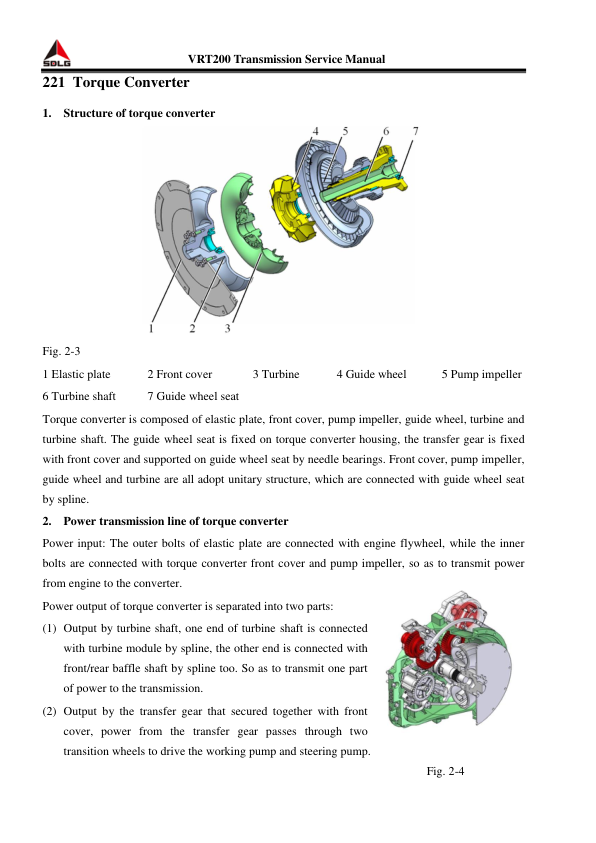 SDLG

VRT200 Transmission Service Manual

221 Torque Converter

1. Structure of torque converter

4 5 6 7

1 2 3

Fig. 2-3

1 Elastic plate 2 Front cover 3 Turbine 4 Guide wheel 5 Pump impeller
6 Turbine shaft 7 Guide wheel seat

Torque converter is composed of elastic plate, front cover, pump impeller, guide wheel, turbine and turbine shaft. The guide wheel seat is fixed on torque converter housing, the transfer gear is fixed with front cover and supported on guide wheel seat by needle bearings. Front cover, pump impeller, guide wheel and turbine are all adopt unitary structure, which are connected with guide wheel seat by spline.

2. Power transmission line of torque converter

Power input: The outer bolts of elastic plate are connected with engine flywheel, while the inner bolts are connected with torque converter front cover and pump impeller, so as to transmit power from engine to the converter.

Power output of torque converter is separated into two parts:

(1) Output by turbine shaft, one end of turbine shaft is connected with turbine module by spline, the other end is connected with front/rear baffle shaft by spline too. So as to transmit one part of power to the transmission.

(2) Output by the transfer gear that secured together with front cover, power from the transfer gear passes through two transition wheels to drive the working pump and steering pump.

Fig. 2-4