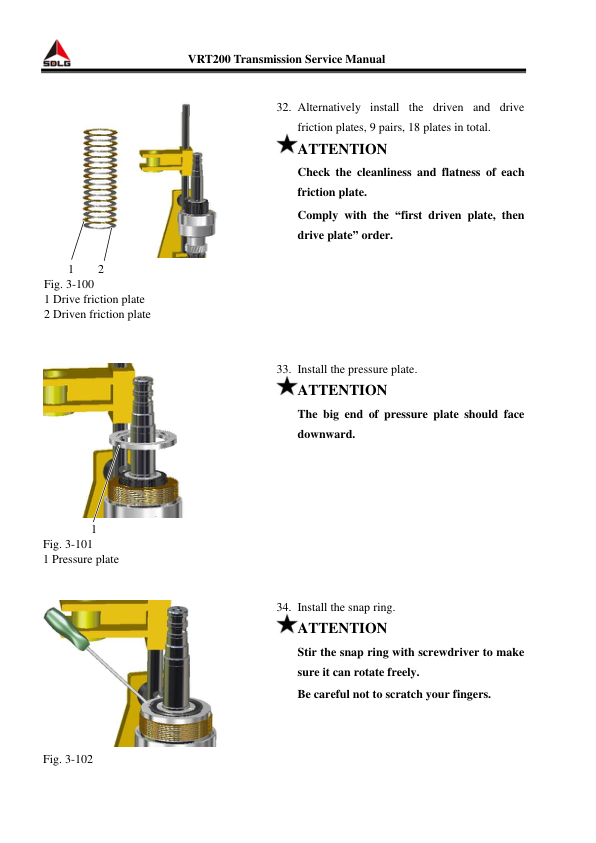 SDLG

VRT200 Transmission Service Manual

1 2

Fig. 3-100
1 Drive friction plate
2 Driven friction plate

32. Alternatively install the driven and drive friction plates, 9 pairs, 18 plates in total.

★ATTENTION

Check the cleanliness and flatness of each friction plate.

Comply with the “first driven plate, then drive plate” order.

1

Fig. 3-101
1 Pressure plate

33. Install the pressure plate.

★ATTENTION

The big end of pressure plate should face downward.

Fig. 3-102

34. Install the snap ring.

★ATTENTION

Stir the snap ring with screwdriver to make sure it can rotate freely.

Be careful not to scratch your fingers.