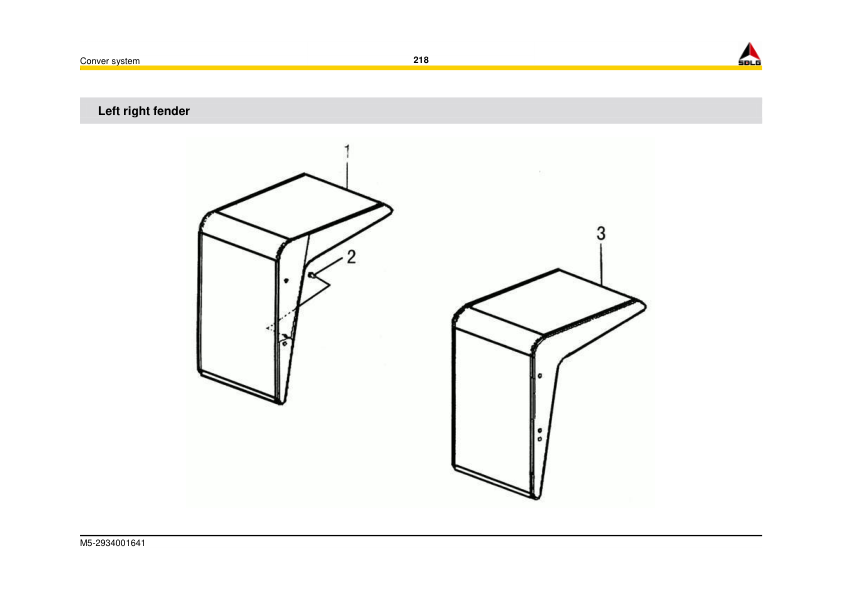 Conver system

218

SDLG

Left right fender

1

2

3

M5-2934001641