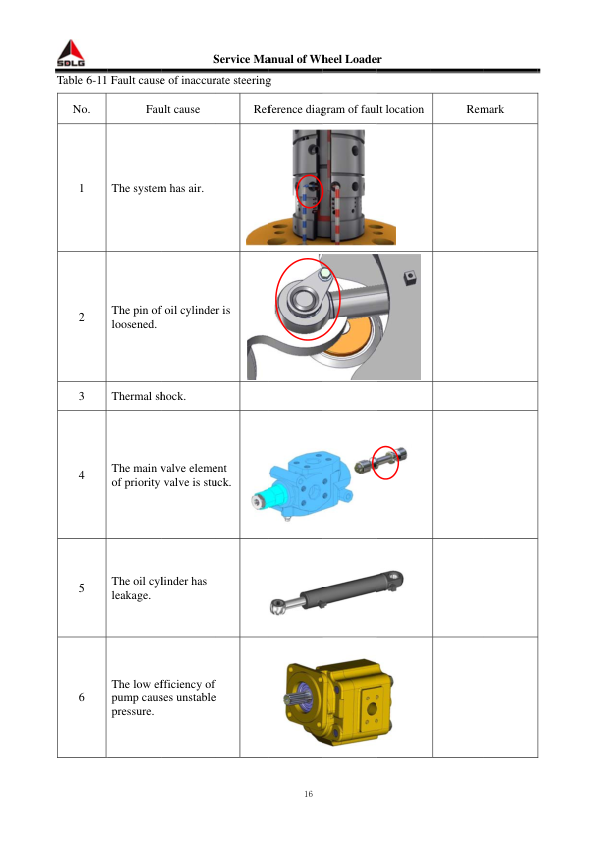 SDLG

Service Manual of Wheel Loader

Table 6-11 Fault cause of inaccurate steering

| No. | Fault cause | Reference diagram of fault location | Remark |
|---|---|---|---|
| 1 | The system has air. | | |
| 2 | The pin of oil cylinder is loosened. | | |
| 3 | Thermal shock. | | |
| 4 | The main valve element of priority valve is stuck. | | |
| 5 | The oil cylinder has leakage. | | |
| 6 | The low efficiency of pump causes unstable pressure. | | |

16