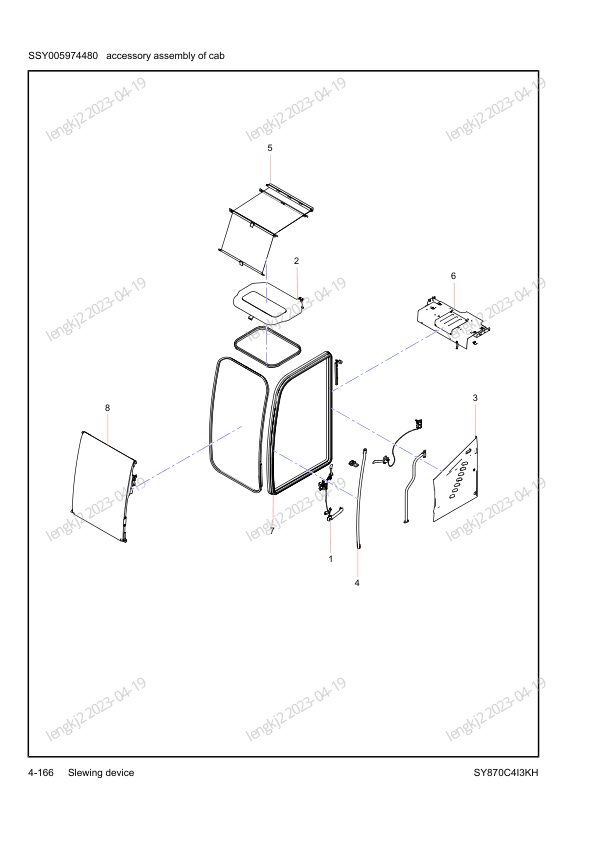 SSY005974480 accessory assembly of cab

lengkj2 2023-04-19
lengkj2 2023-04-19
lengkj2 2023-04-19

5

2

6

lengkj2 2023-04-19
lengkj2 2023-04-19
lengkj2 2023-04-19

8

3

lengkj2 2023-04-19
lengkj2 2023-04-19
lengkj2 2023-04-19

7

1

4

lengkj2 2023-04-19
lengkj2 2023-04-19
lengkj2 2023-04-19

4-166 Slewing device

SY870C4I3KH