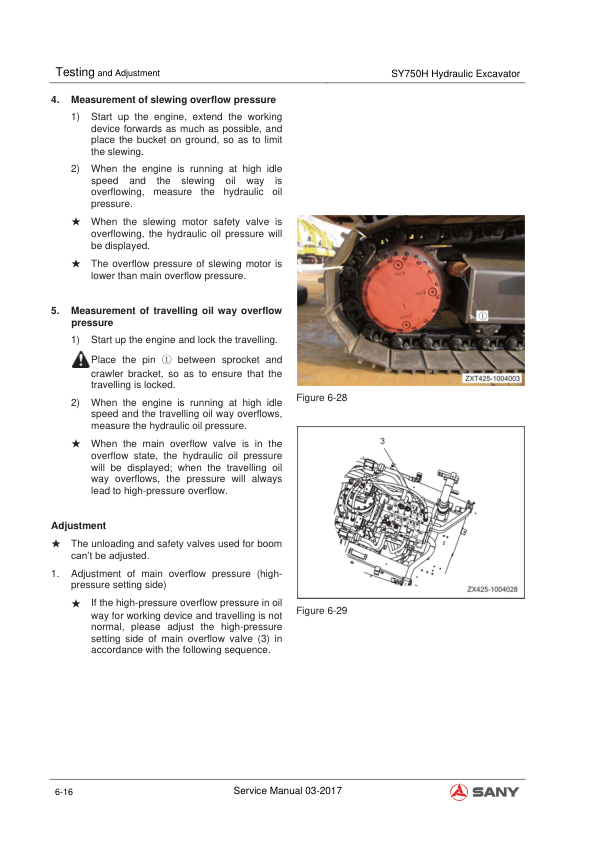 Testing and Adjustment

SY750H Hydraulic Excavator

4. Measurement of slewing overflow pressure

1) Start up the engine, extend the working device forwards as much as possible, and place the bucket on ground, so as to limit the slewing.

2) When the engine is running at high idle speed and the slewing oil way is overflowing, measure the hydraulic oil pressure.

★ When the slewing motor safety valve is overflowing, the hydraulic oil pressure will be displayed.

★ The overflow pressure of slewing motor is lower than main overflow pressure.

5. Measurement of travelling oil way overflow pressure

1) Start up the engine and lock the travelling.

Place the pin ① between sprocket and crawler bracket, so as to ensure that the travelling is locked.

2) When the engine is running at high idle speed and the travelling oil way overflows, measure the hydraulic oil pressure.

★ When the main overflow valve is in the overflow state, the hydraulic oil pressure will be displayed; when the travelling oil way overflows, the pressure will always lead to high-pressure overflow.

Adjustment

★ The unloading and safety valves used for boom can't be adjusted.

1. Adjustment of main overflow pressure (high-pressure setting side)

★ If the high-pressure overflow pressure in oil way for working device and travelling is not normal, please adjust the high-pressure setting side of main overflow valve (3) in accordance with the following sequence.

①

ZXT425-1004003

Figure 6-28

3

ZX425-1004028

Figure 6-29

6-16

Service Manual 03-2017

SANY