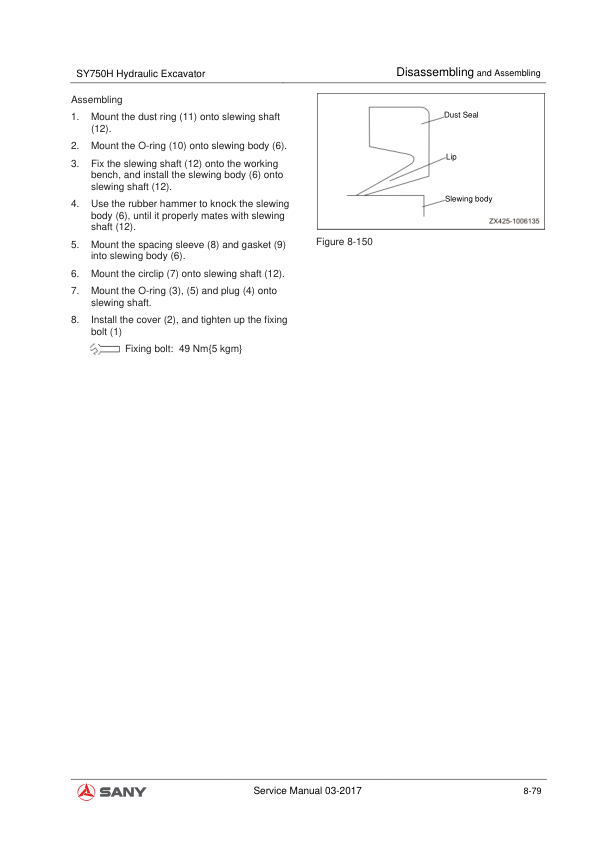 SY750H Hydraulic Excavator

Disassembling and Assembling

Assembling

1. Mount the dust ring (11) onto slewing shaft (12).

2. Mount the O-ring (10) onto slewing body (6).

3. Fix the slewing shaft (12) onto the working bench, and install the slewing body (6) onto slewing shaft (12).

4. Use the rubber hammer to knock the slewing body (6), until it properly mates with slewing shaft (12).

5. Mount the spacing sleeve (8) and gasket (9) into slewing body (6).

6. Mount the circlip (7) onto slewing shaft (12).

7. Mount the O-ring (3), (5) and plug (4) onto slewing shaft.

8. Install the cover (2), and tighten up the fixing bolt (1)

Fixing bolt: 49 Nm{5 kgm}

Dust Seal

Lip

Slewing body

ZX425-1006135

Figure 8-150

SANY

Service Manual 03-2017

8-79