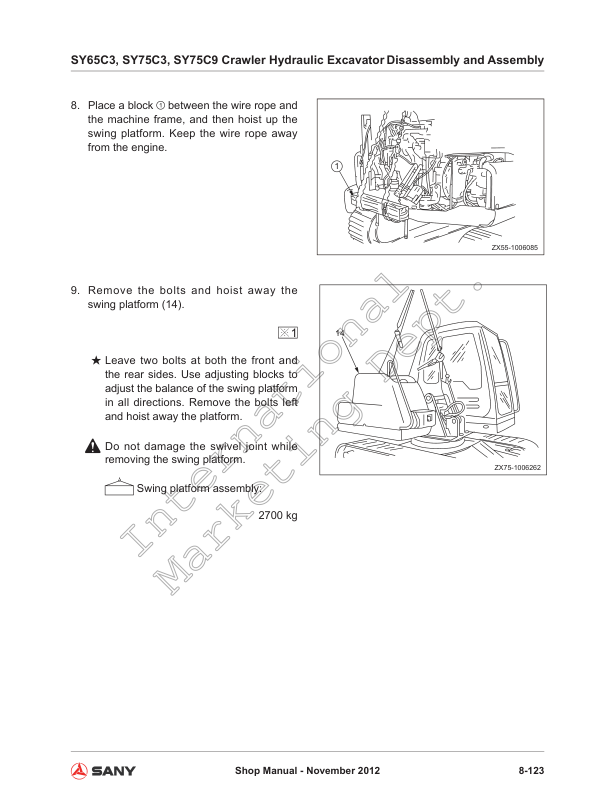 SY65C3, SY75C3, SY75C9 Crawler Hydraulic Excavator Disassembly and Assembly

8. Place a block ① between the wire rope and the machine frame, and then hoist up the swing platform. Keep the wire rope away from the engine.

1

ZX55-1006085

9. Remove the bolts and hoist away the swing platform (14).

※1

★ Leave two bolts at both the front and the rear sides. Use adjusting blocks to adjust the balance of the swing platform in all directions. Remove the bolts left and hoist away the platform.

Do not damage the swivel joint while removing the swing platform.

Swing platform assembly:

2700 kg

14

ZX75-1006262

International Marketing Dept.

SANY

Shop Manual - November 2012

8-123