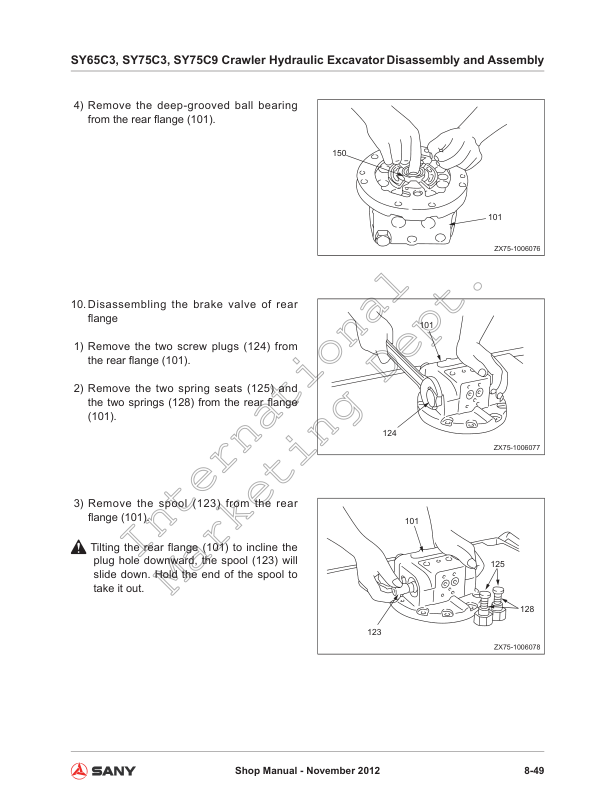 SY65C3, SY75C3, SY75C9 Crawler Hydraulic Excavator Disassembly and Assembly

4) Remove the deep-grooved ball bearing from the rear flange (101).

150

101

ZX75-1006076

10. Disassembling the brake valve of rear flange

1) Remove the two screw plugs (124) from the rear flange (101).

2) Remove the two spring seats (125) and the two springs (128) from the rear flange (101).

101

124

ZX75-1006077

3) Remove the spool (123) from the rear flange (101).

Tilting the rear flange (101) to incline the plug hole downward, the spool (123) will slide down. Hold the end of the spool to take it out.

101

125

128

123

ZX75-1006078

International Marketing Dept.

SANY

Shop Manual - November 2012

8-49