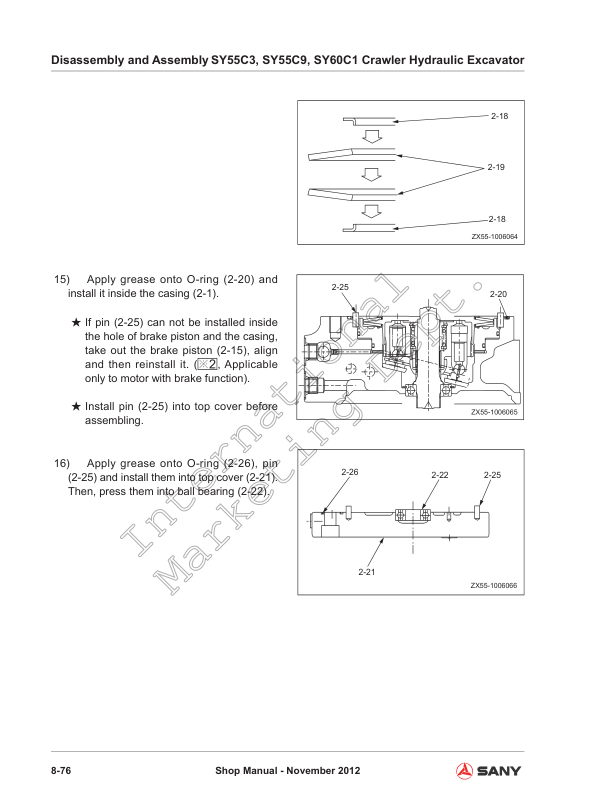 Disassembly and Assembly SY55C3, SY55C9, SY60C1 Crawler Hydraulic Excavator

2-18

2-19

2-18

ZX55-1006064

15) Apply grease onto O-ring (2-20) and install it inside the casing (2-1).

★ If pin (2-25) can not be installed inside the hole of brake piston and the casing, take out the brake piston (2-15), align and then reinstall it. (※2, Applicable only to motor with brake function).

★ Install pin (2-25) into top cover before assembling.

2-25

2-20

ZX55-1006065

16) Apply grease onto O-ring (2-26), pin (2-25) and install them into top cover (2-21). Then, press them into ball bearing (2-22).

2-26

2-22

2-25

2-21

ZX55-1006066

International Marketing Dept.

8-76

Shop Manual - November 2012

SANY