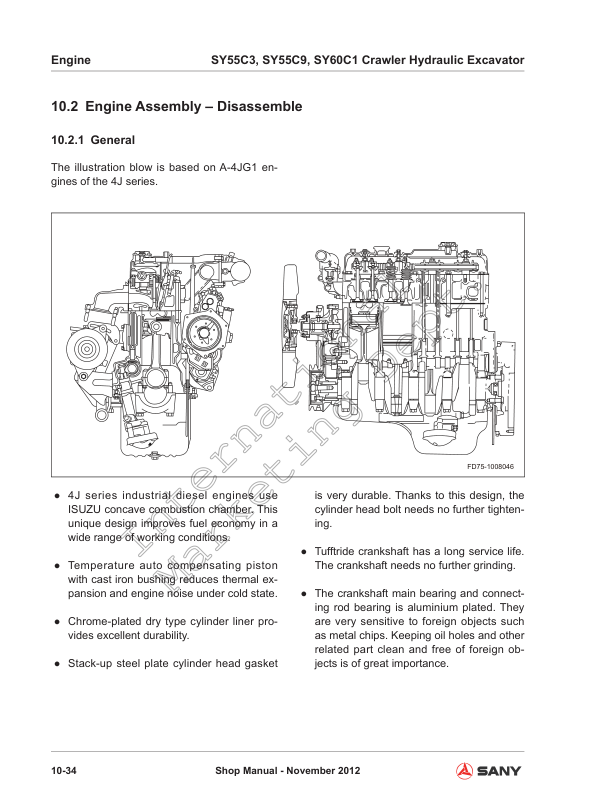 Engine SY55C3, SY55C9, SY60C1 Crawler Hydraulic Excavator

10.2 Engine Assembly – Disassemble

10.2.1 General

The illustration blow is based on A-4JG1 engines of the 4J series.

FD75-1008046

International Marketing

● 4J series industrial diesel engines use ISUZU concave combustion chamber. This unique design improves fuel economy in a wide range of working conditions.

● Temperature auto compensating piston with cast iron bushing reduces thermal expansion and engine noise under cold state.

● Chrome-plated dry type cylinder liner provides excellent durability.

● Stack-up steel plate cylinder head gasket is very durable. Thanks to this design, the cylinder head bolt needs no further tightening.

● Tufftride crankshaft has a long service life. The crankshaft needs no further grinding.

● The crankshaft main bearing and connecting rod bearing is aluminium plated. They are very sensitive to foreign objects such as metal chips. Keeping oil holes and other related part clean and free of foreign objects is of great importance.

10-34 Shop Manual - November 2012 SANY