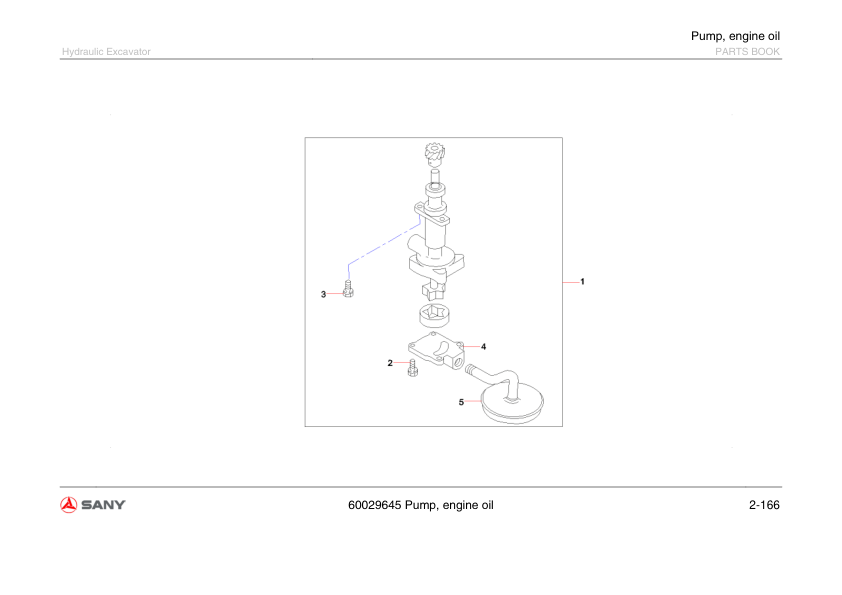 Pump, engine oil
Hydraulic Excavator
PARTS BOOK

3
1
4
2
5

SANY
60029645 Pump, engine oil
2-166