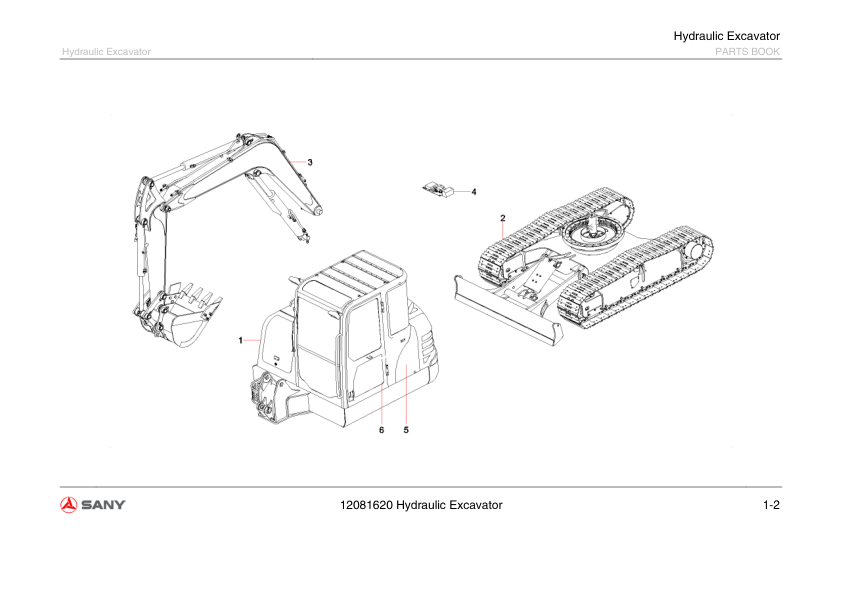 Hydraulic Excavator
Hydraulic Excavator
PARTS BOOK

3
4
2
1
6
5

SANY
12081620 Hydraulic Excavator
1-2