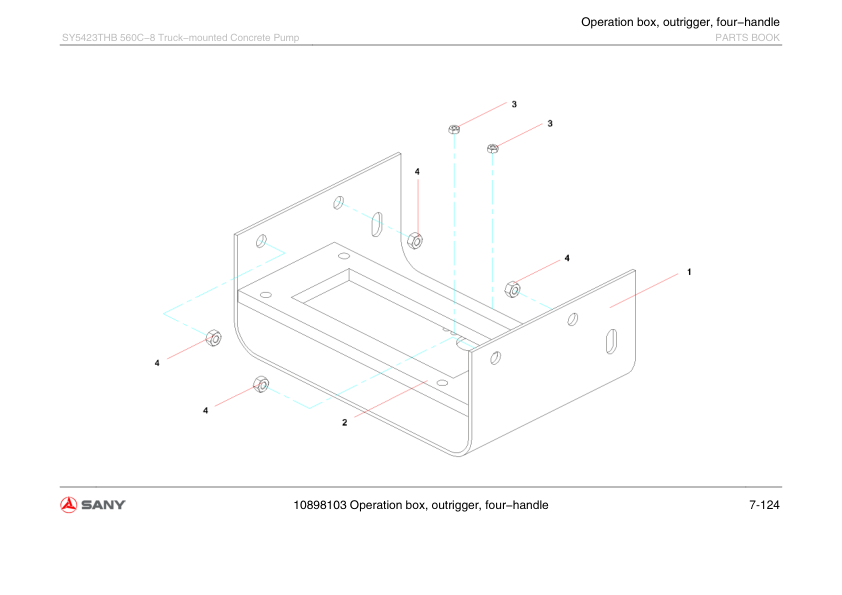 Operation box, outrigger, four−handle

SY5423THB 560C−8 Truck−mounted Concrete Pump

PARTS BOOK

3

3

4

4

1

4

4

2

SANY

10898103 Operation box, outrigger, four−handle

7-124