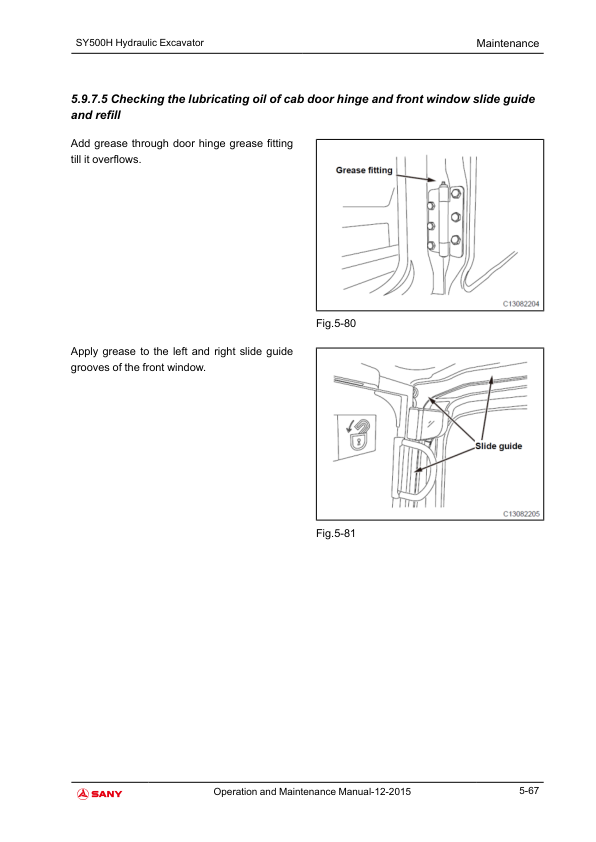 SY500H Hydraulic Excavator

Maintenance

5.9.7.5 Checking the lubricating oil of cab door hinge and front window slide guide and refill

Add grease through door hinge grease fitting till it overflows.

Grease fitting

C13082204

Fig.5-80

Apply grease to the left and right slide guide grooves of the front window.

Slide guide

C13082205

Fig.5-81

SANY

Operation and Maintenance Manual-12-2015

5-67