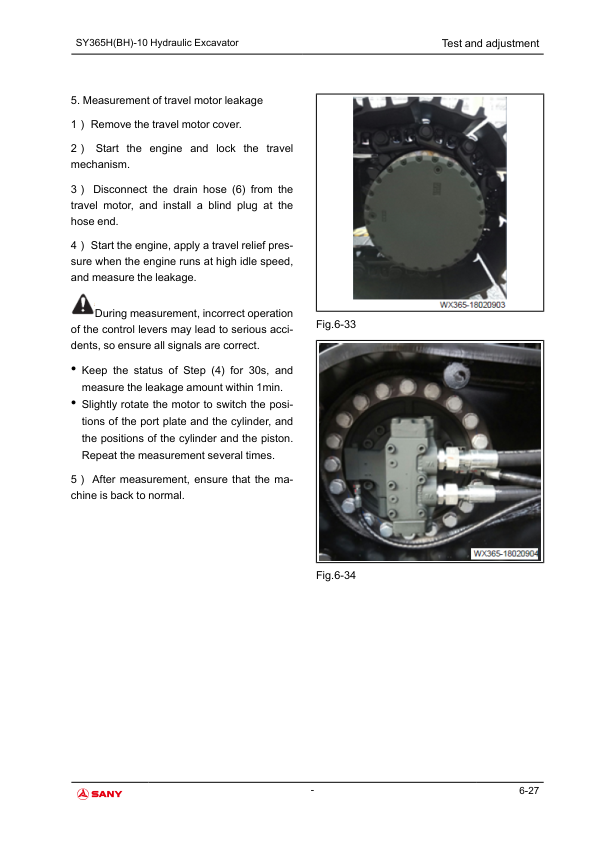 SY365H(BH)-10 Hydraulic Excavator

Test and adjustment

5. Measurement of travel motor leakage

1 ) Remove the travel motor cover.

2 ) Start the engine and lock the travel mechanism.

3 ) Disconnect the drain hose (6) from the travel motor, and install a blind plug at the hose end.

4 ) Start the engine, apply a travel relief pressure when the engine runs at high idle speed, and measure the leakage.

During measurement, incorrect operation of the control levers may lead to serious accidents, so ensure all signals are correct.

• Keep the status of Step (4) for 30s, and measure the leakage amount within 1min.

• Slightly rotate the motor to switch the positions of the port plate and the cylinder, and the positions of the cylinder and the piston. Repeat the measurement several times.

5 ) After measurement, ensure that the machine is back to normal.

WX365-18020903

Fig.6-33

WX365-18020904

Fig.6-34

SANY

-

6-27