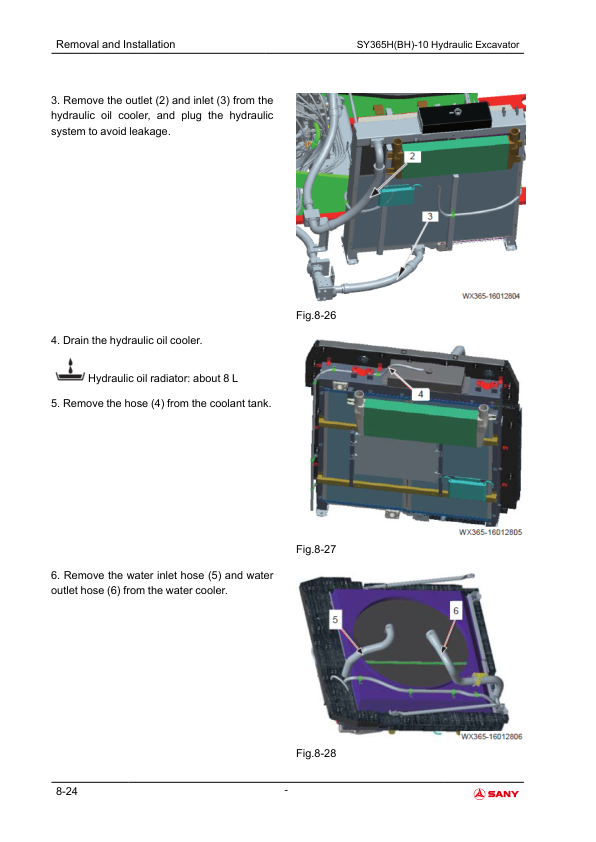 Removal and Installation

SY365H(BH)-10 Hydraulic Excavator

3. Remove the outlet (2) and inlet (3) from the hydraulic oil cooler, and plug the hydraulic system to avoid leakage.

2

3

WX365-16012804

Fig.8-26

4. Drain the hydraulic oil cooler.

Hydraulic oil radiator: about 8 L

5. Remove the hose (4) from the coolant tank.

4

WX365-16012805

Fig.8-27

6. Remove the water inlet hose (5) and water outlet hose (6) from the water cooler.

5

6

WX365-16012806

Fig.8-28

8-24

-

SANY