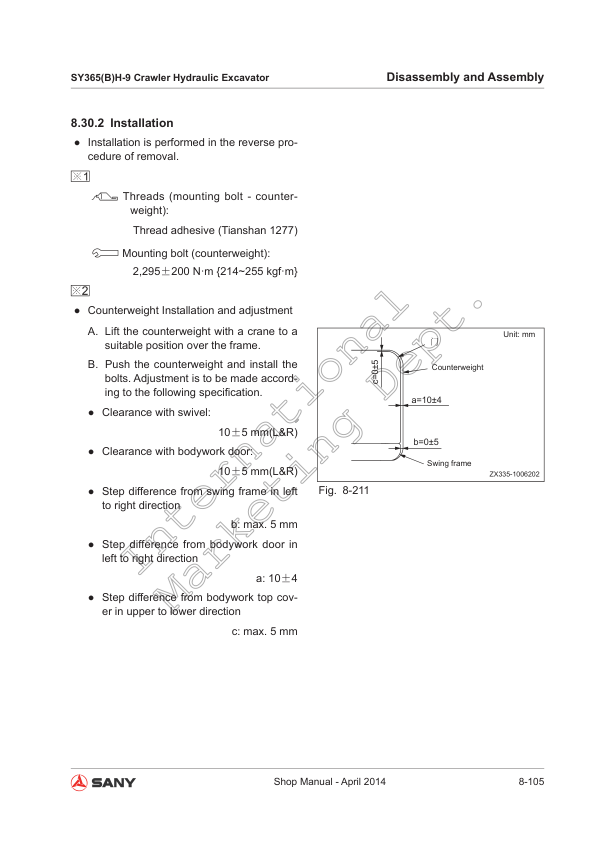 SY365(B)H-9 Crawler Hydraulic Excavator

Disassembly and Assembly

8.30.2 Installation

● Installation is performed in the reverse procedure of removal.

※1

Threads (mounting bolt - counterweight):

Thread adhesive (Tianshan 1277)

Mounting bolt (counterweight):

2,295±200 N·m {214~255 kgf·m}

※2

● Counterweight Installation and adjustment

A. Lift the counterweight with a crane to a suitable position over the frame.

B. Push the counterweight and install the bolts. Adjustment is to be made according to the following specification.

● Clearance with swivel:

10±5 mm(L&R)

● Clearance with bodywork door:

10±5 mm(L&R)

● Step difference from swing frame in left to right direction

b: max. 5 mm

● Step difference from bodywork door in left to right direction

a: 10±4

● Step difference from bodywork top cover in upper to lower direction

c: max. 5 mm

Unit: mm

c=0±5

Counterweight

a=10±4

b=0±5

Swing frame

ZX335-1006202

Fig. 8-211

International Marketing Dept.

SANY

Shop Manual - April 2014

8-105