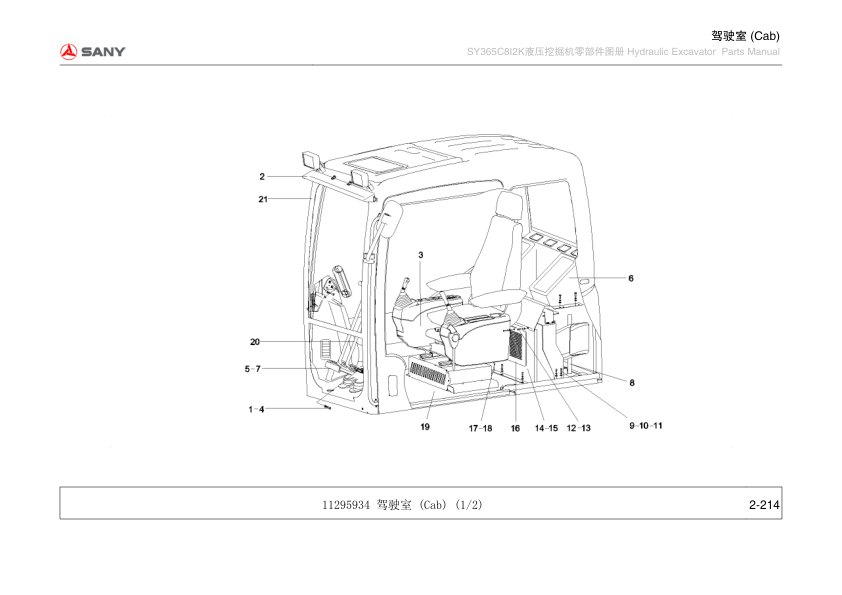 SANY

驾驶室 (Cab)
SY365C8I2K液压挖掘机零部件图册 Hydraulic Excavator Parts Manual

2
21
3
6
20
5-7
1-4
8
19
17-18
16
14-15
12-13
9-10-11

11295934 驾驶室 (Cab) (1/2)

2-214