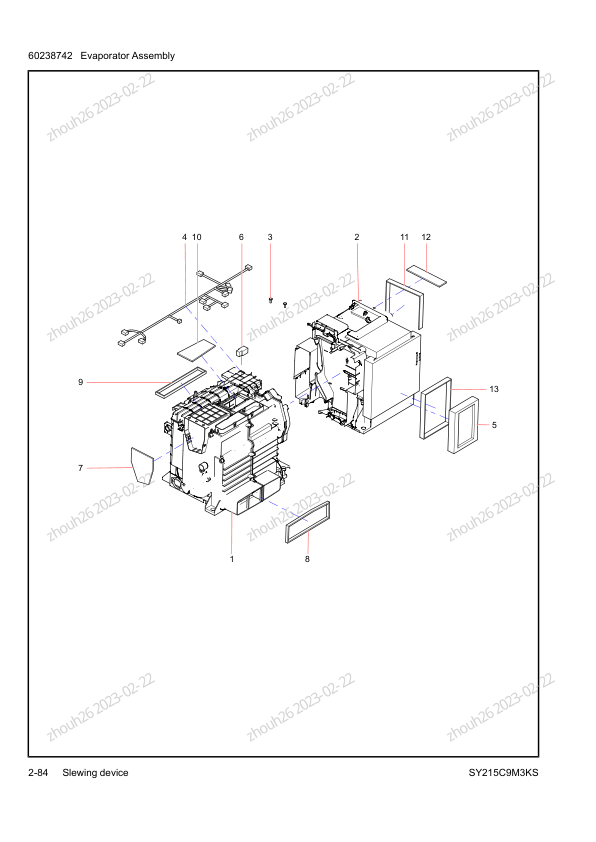 60238742 Evaporator Assembly

zhouh26 2023-02-22 zhouh26 2023-02-22 zhouh26 2023-02-22

4 10 6 3 2 11 12

zhouh26 2023-02-22 zhouh26 2023-02-22 zhouh26 2023-02-22

9

13

5

7

zhouh26 2023-02-22 zhouh26 2023-02-22 zhouh26 2023-02-22

1 8

zhouh26 2023-02-22 zhouh26 2023-02-22 zhouh26 2023-02-22

2-84 Slewing device SY215C9M3KS