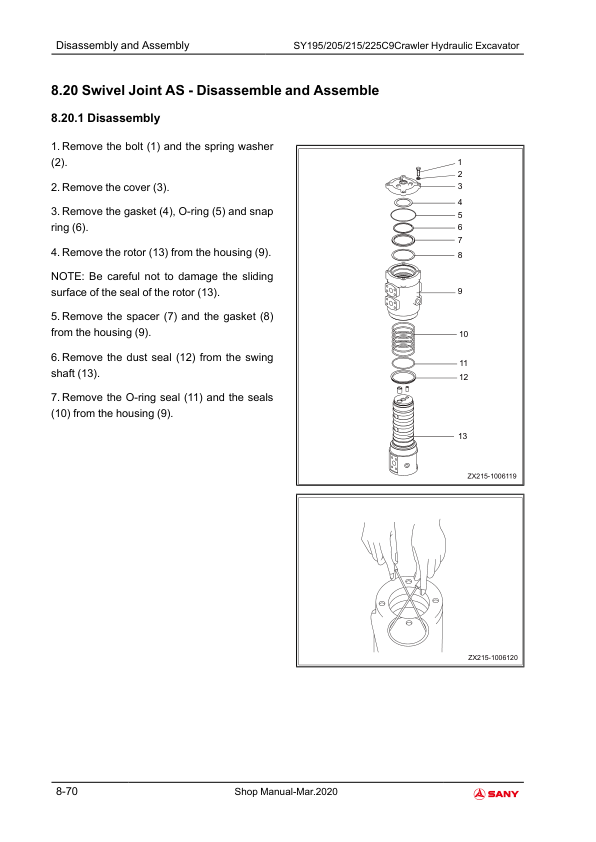 Disassembly and Assembly

SY195/205/215/225C9Crawler Hydraulic Excavator

8.20 Swivel Joint AS - Disassemble and Assemble

8.20.1 Disassembly

1. Remove the bolt (1) and the spring washer (2).

2. Remove the cover (3).

3. Remove the gasket (4), O-ring (5) and snap ring (6).

4. Remove the rotor (13) from the housing (9).

NOTE: Be careful not to damage the sliding surface of the seal of the rotor (13).

5. Remove the spacer (7) and the gasket (8) from the housing (9).

6. Remove the dust seal (12) from the swing shaft (13).

7. Remove the O-ring seal (11) and the seals (10) from the housing (9).

1
2
3
4
5
6
7
8
9
10
11
12
13

ZX215-1006119

ZX215-1006120

8-70

Shop Manual-Mar.2020

SANY