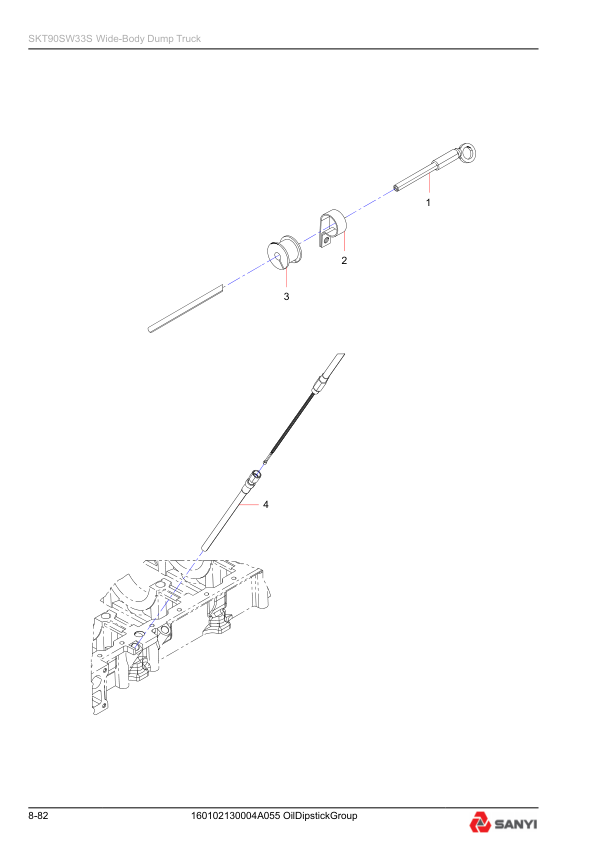 SKT90SW33S Wide-Body Dump Truck

1

2

3

4

8-82

160102130004A055 OilDipstickGroup

SANYI