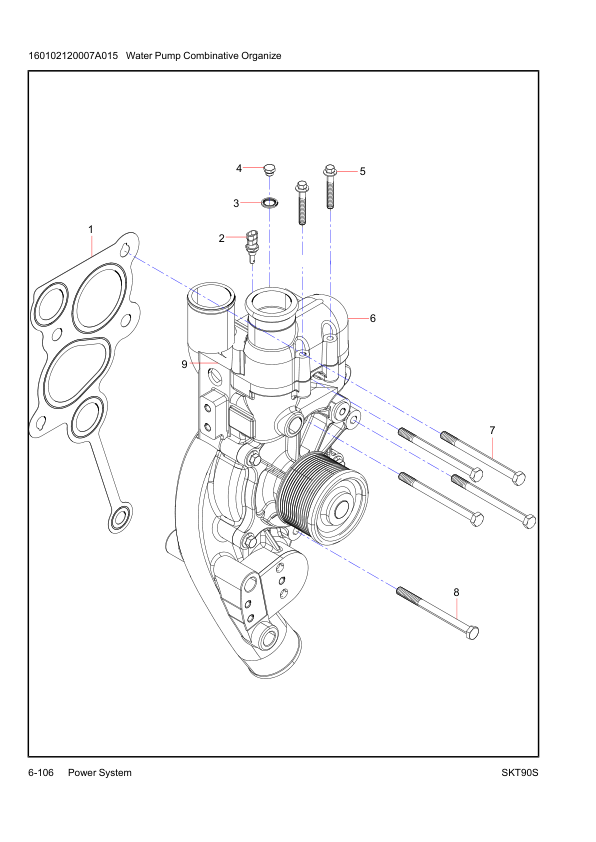 160102120007A015 Water Pump Combinative Organize

4
5
3
1
2
6
9
7
8

6-106 Power System SKT90S