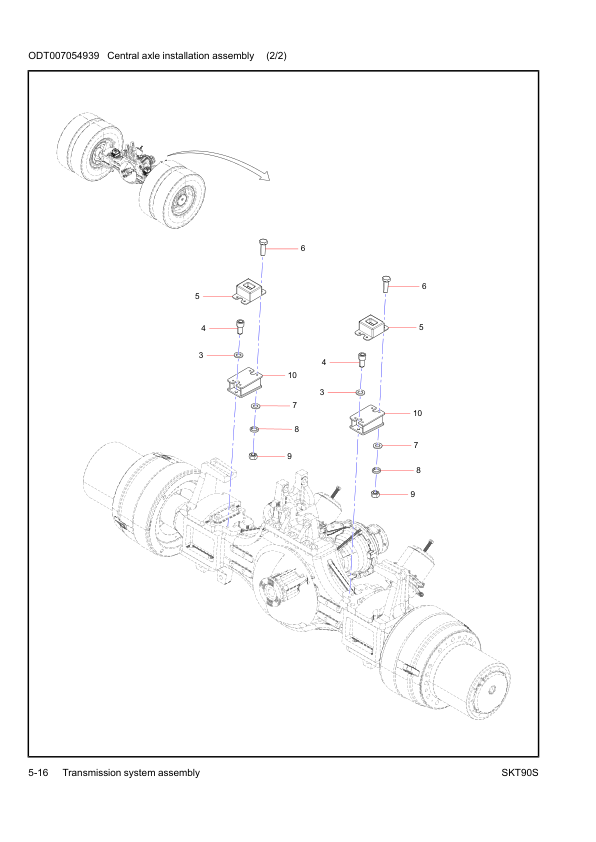 ODT007054939 Central axle installation assembly (2/2)

6
5
4
3
10
7
8
9
6
5
4
3
10
7
8
9

5-16 Transmission system assembly

SKT90S