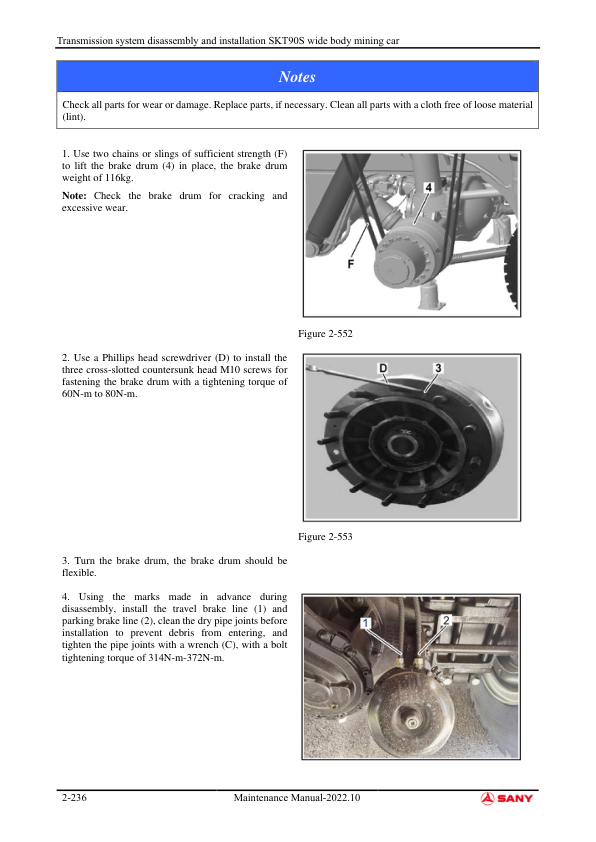 Transmission system disassembly and installation SKT90S wide body mining car

Notes

Check all parts for wear or damage. Replace parts, if necessary. Clean all parts with a cloth free of loose material (lint).

1. Use two chains or slings of sufficient strength (F) to lift the brake drum (4) in place, the brake drum weight of 116kg.

Note: Check the brake drum for cracking and excessive wear.

4

F

Figure 2-552

2. Use a Phillips head screwdriver (D) to install the three cross-slotted countersunk head M10 screws for fastening the brake drum with a tightening torque of 60N-m to 80N-m.

D

3

Figure 2-553

3. Turn the brake drum, the brake drum should be flexible.

4. Using the marks made in advance during disassembly, install the travel brake line (1) and parking brake line (2), clean the dry pipe joints before installation to prevent debris from entering, and tighten the pipe joints with a wrench (C), with a bolt tightening torque of 314N-m-372N-m.

1

2

2-236

Maintenance Manual-2022.10

SANY