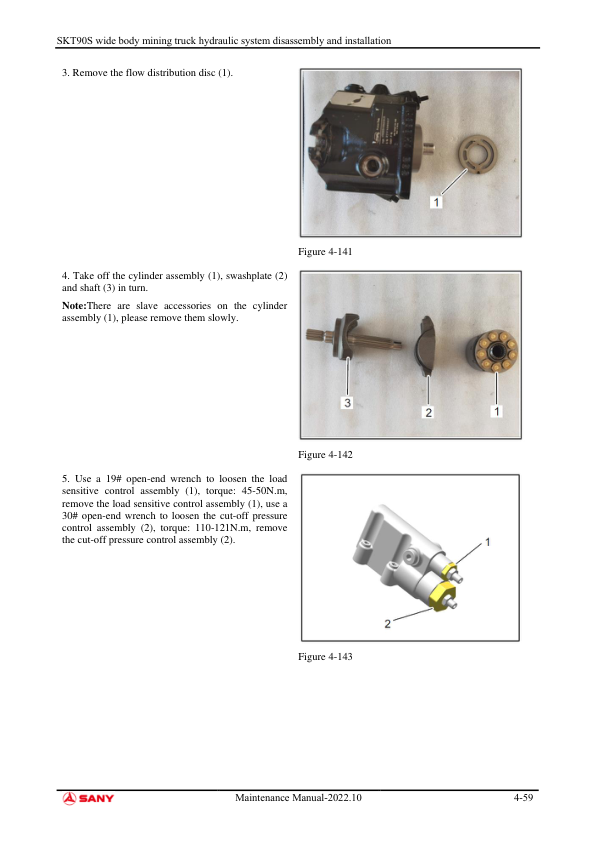 SKT90S wide body mining truck hydraulic system disassembly and installation

3. Remove the flow distribution disc (1).

1

Figure 4-141

4. Take off the cylinder assembly (1), swashplate (2) and shaft (3) in turn.

Note:There are slave accessories on the cylinder assembly (1), please remove them slowly.

3

2

1

Figure 4-142

5. Use a 19# open-end wrench to loosen the load sensitive control assembly (1), torque: 45-50N.m, remove the load sensitive control assembly (1), use a 30# open-end wrench to loosen the cut-off pressure control assembly (2), torque: 110-121N.m, remove the cut-off pressure control assembly (2).

1

2

Figure 4-143

SANY

Maintenance Manual-2022.10

4-59