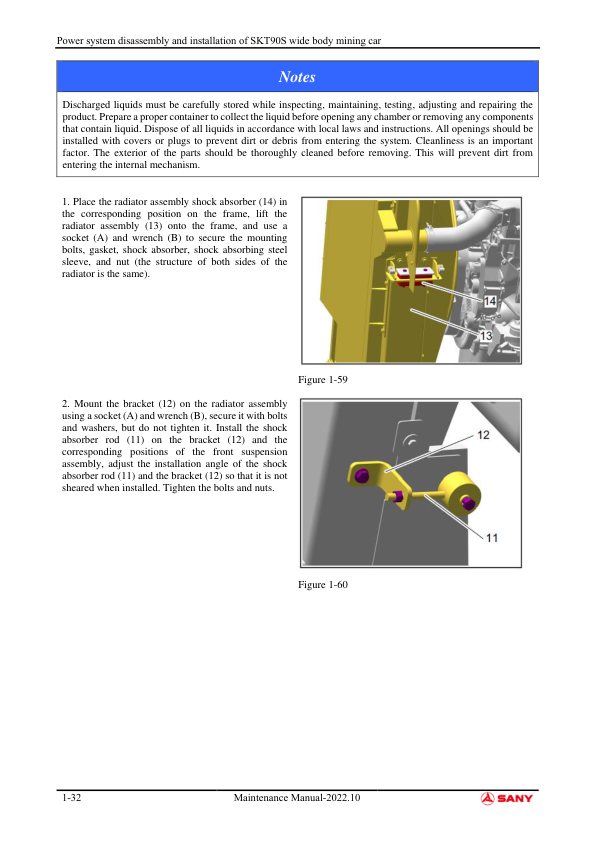 Power system disassembly and installation of SKT90S wide body mining car

Notes

Discharged liquids must be carefully stored while inspecting, maintaining, testing, adjusting and repairing the product. Prepare a proper container to collect the liquid before opening any chamber or removing any components that contain liquid. Dispose of all liquids in accordance with local laws and instructions. All openings should be installed with covers or plugs to prevent dirt or debris from entering the system. Cleanliness is an important factor. The exterior of the parts should be thoroughly cleaned before removing. This will prevent dirt from entering the internal mechanism.

1. Place the radiator assembly shock absorber (14) in the corresponding position on the frame, lift the radiator assembly (13) onto the frame, and use a socket (A) and wrench (B) to secure the mounting bolts, gasket, shock absorber, shock absorbing steel sleeve, and nut (the structure of both sides of the radiator is the same).

14
13

Figure 1-59

2. Mount the bracket (12) on the radiator assembly using a socket (A) and wrench (B), secure it with bolts and washers, but do not tighten it. Install the shock absorber rod (11) on the bracket (12) and the corresponding positions of the front suspension assembly, adjust the installation angle of the shock absorber rod (11) and the bracket (12) so that it is not sheared when installed. Tighten the bolts and nuts.

12
11

Figure 1-60

1-32 Maintenance Manual-2022.10 SANY