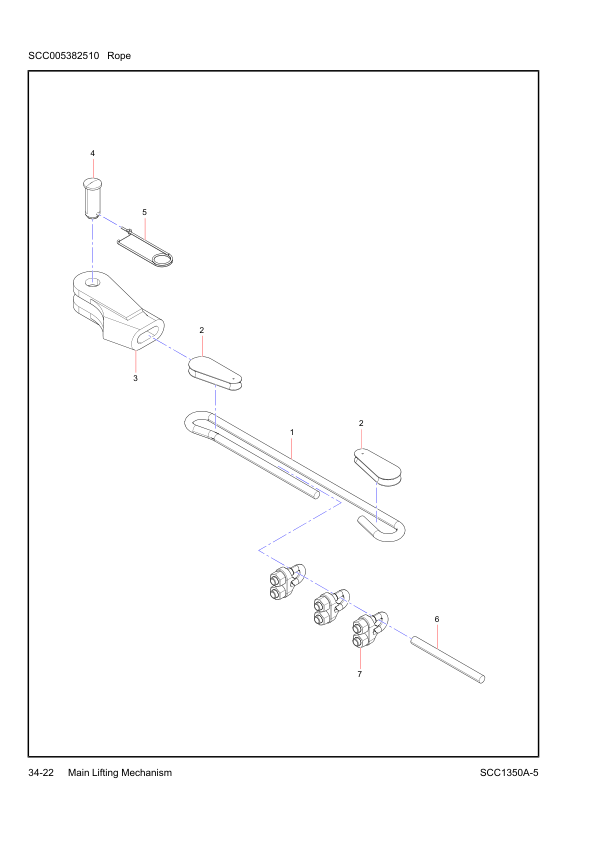 SCC005382510 Rope

4

5

2

3

1

2

6

7

34-22 Main Lifting Mechanism

SCC1350A-5