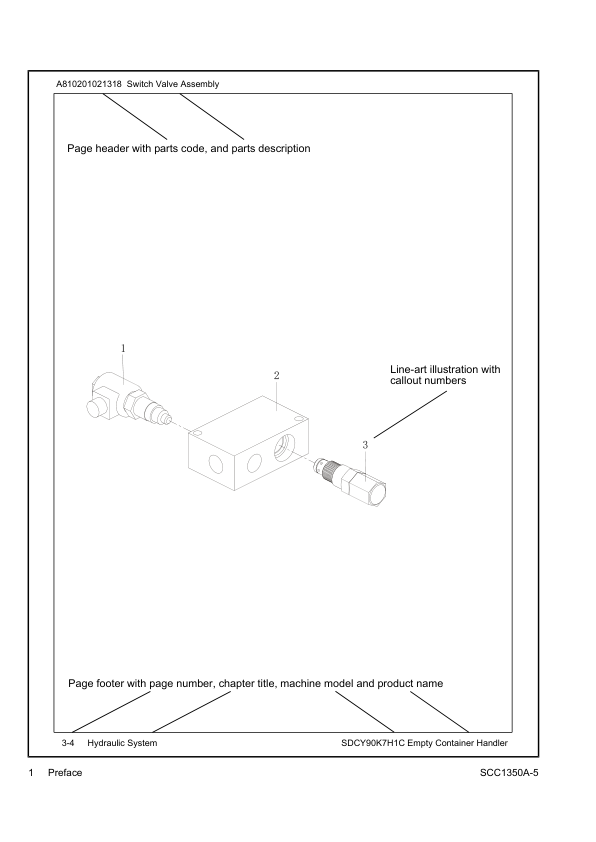 A810201021318 Switch Valve Assembly

Page header with parts code, and parts description

1

2

Line-art illustration with callout numbers

3

Page footer with page number, chapter title, machine model and product name

3-4 Hydraulic System

SDCY90K7H1C Empty Container Handler

1 Preface

SCC1350A-5