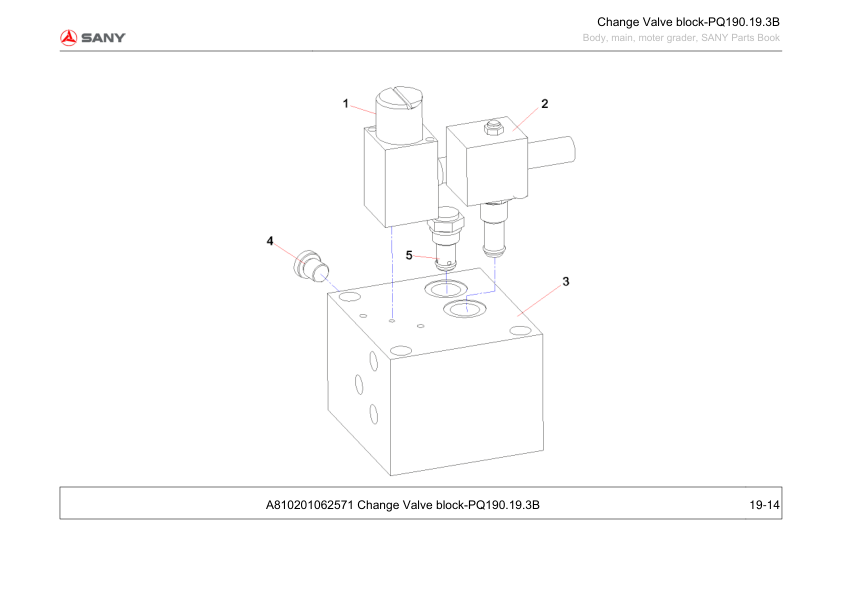 SANY

Change Valve block-PQ190.19.3B
Body, main, moter grader, SANY Parts Book

1
2
4
5
3

A810201062571 Change Valve block-PQ190.19.3B

19-14