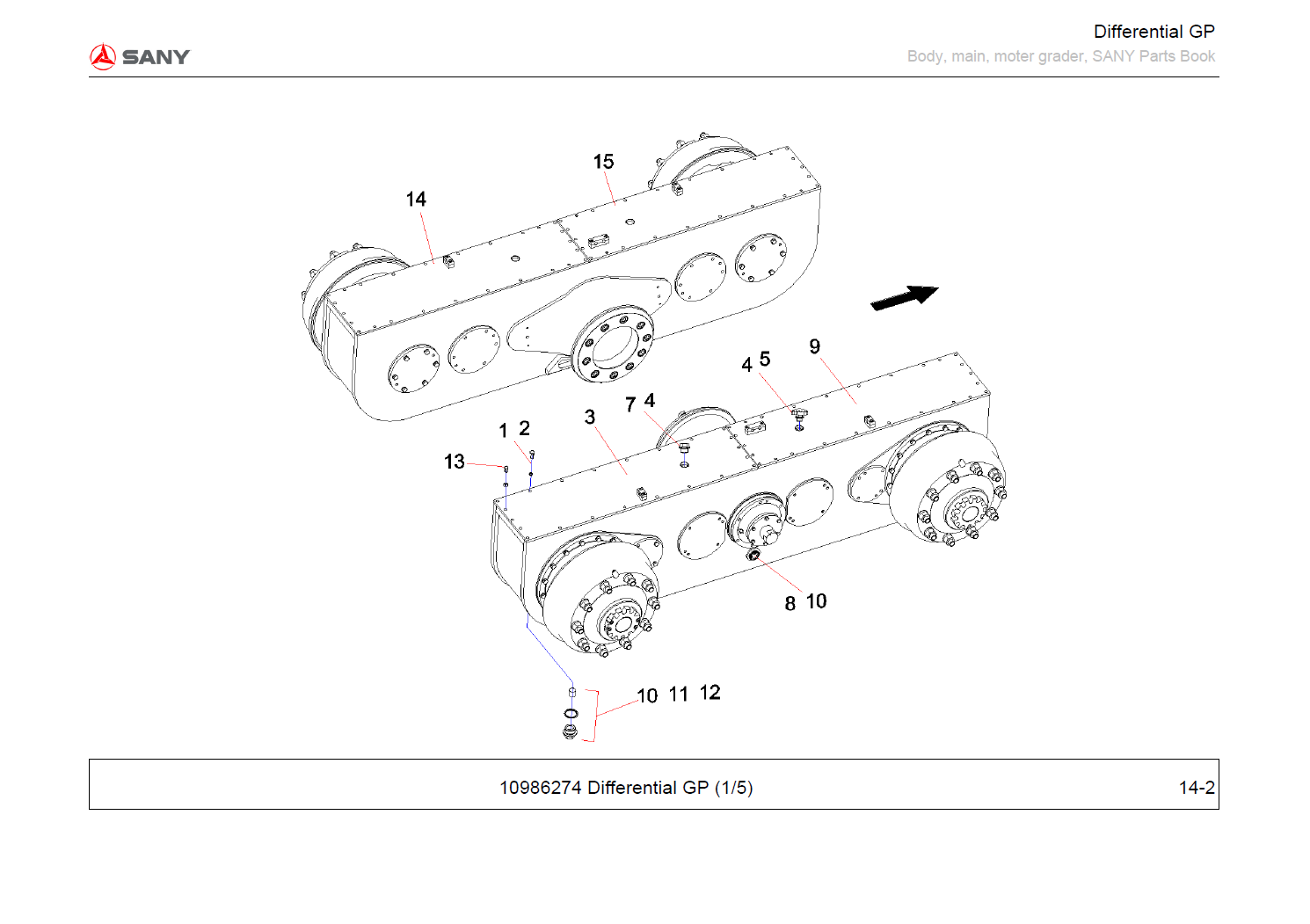 SANY

Differential GP
Body, main, moter grader, SANY Parts Book

15
14
9
4 5
7 4
3
1 2
13
8 10
10 11 12

10986274 Differential GP (1/5)

14-2